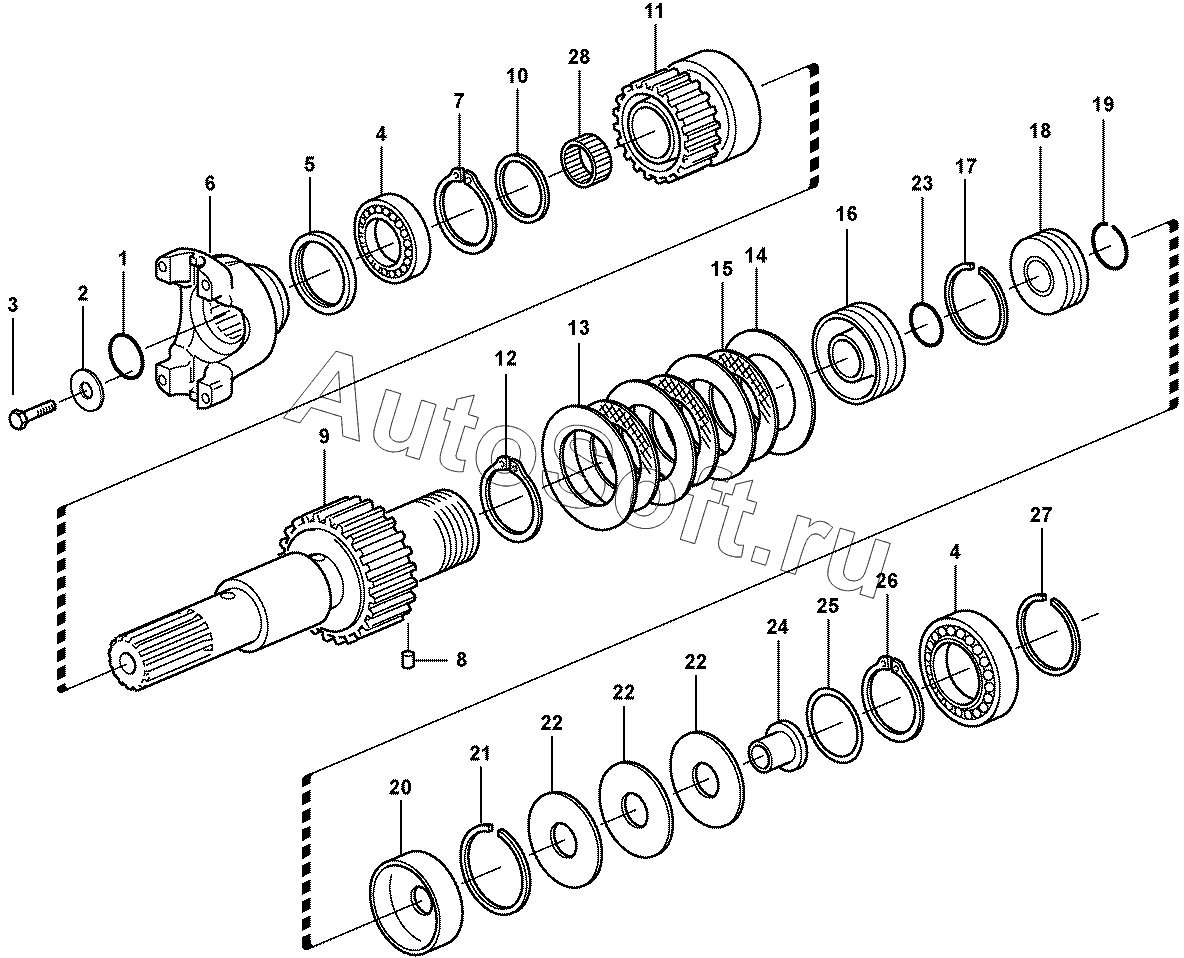 11
28
10
7
4
5
6
1
2
3
19
18
17
23
16
14
15
13
12
9
8
AutoSoft.ru
27
4
26
25
24
22
22
22
21
20