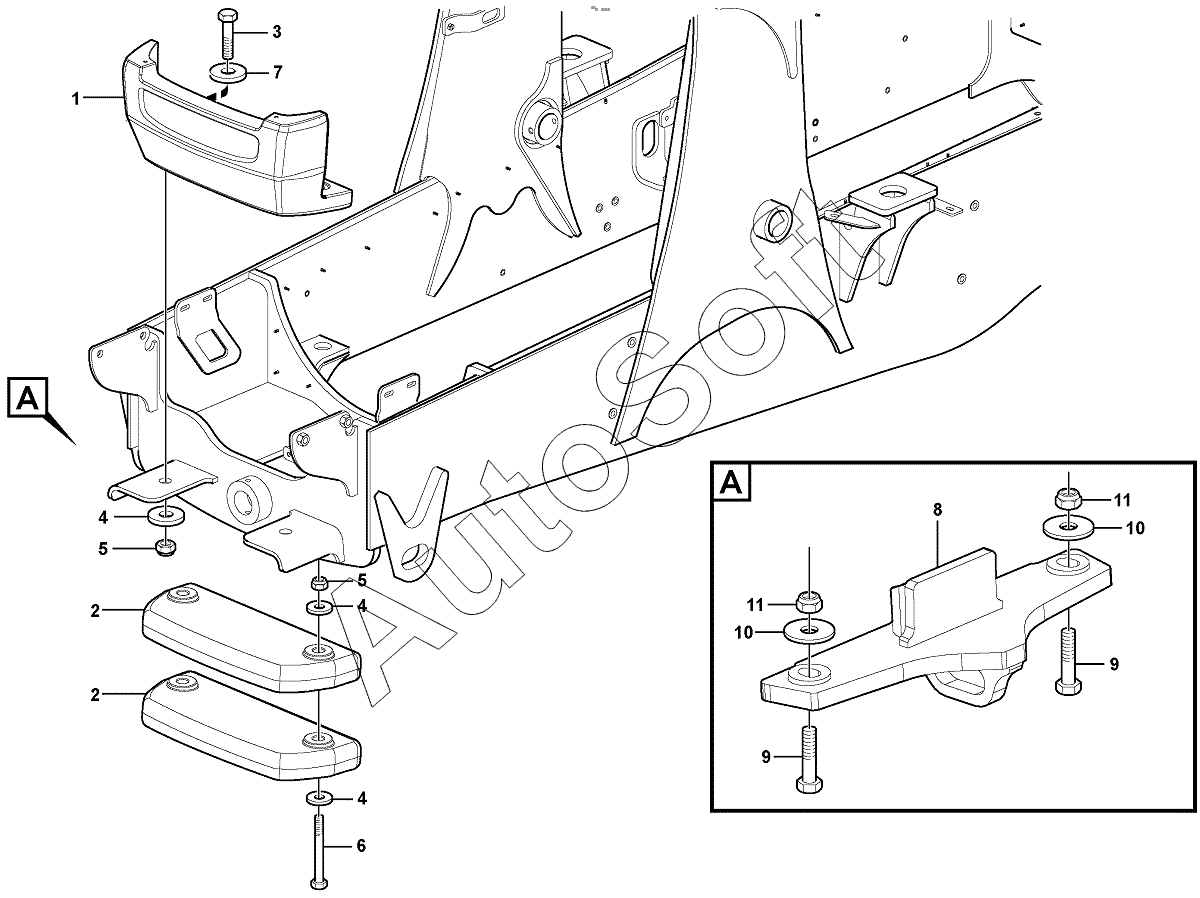 3
7
1
A
4
5
5
4
2
2
4
6
AutoSoft
A
8
11
10
11
10
9
9