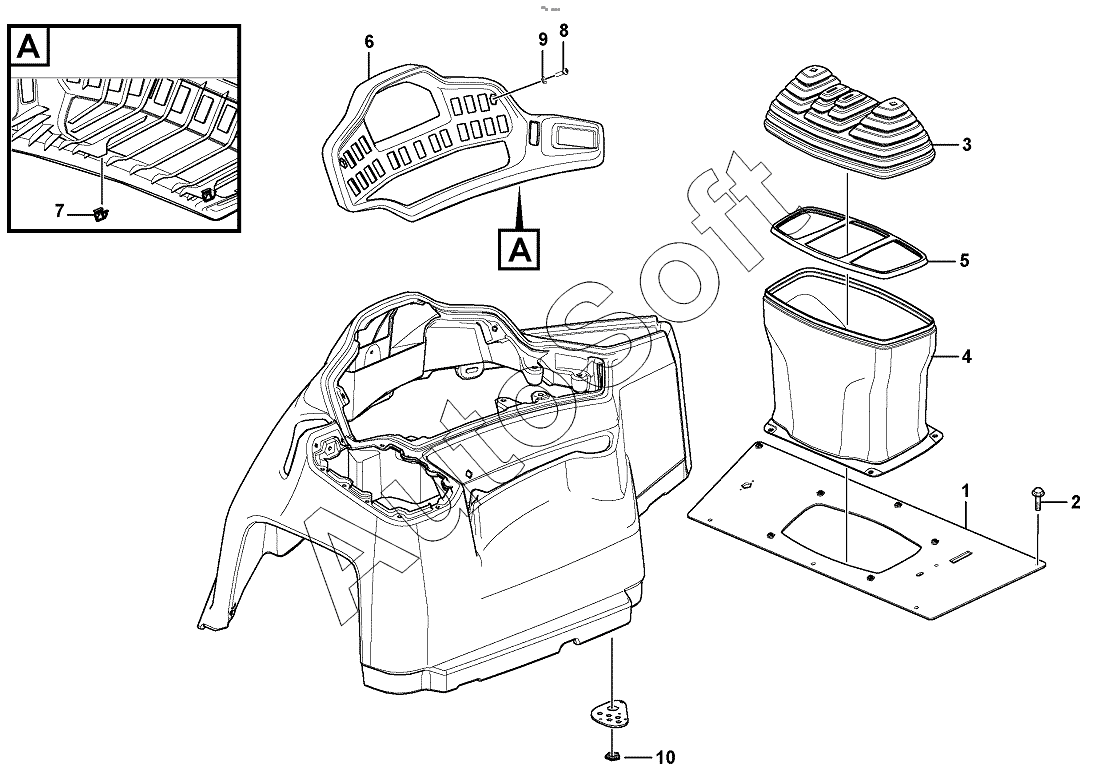 A
7
6
9
8
A
3
5
4
1
2
10
AutoSoft