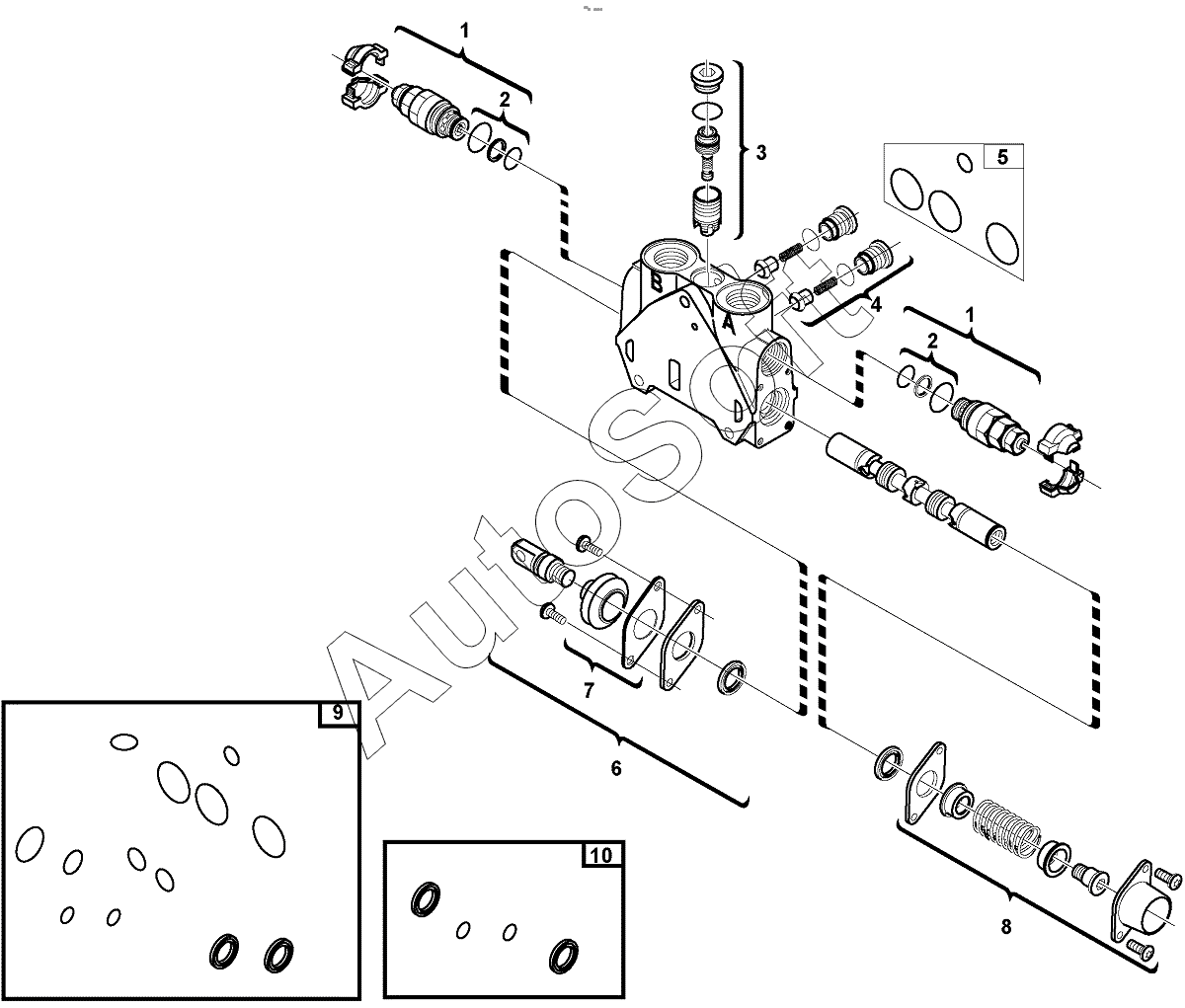 1
2
3
5
B
A
4
1
2
AutoSoft
7
6
9
10
8