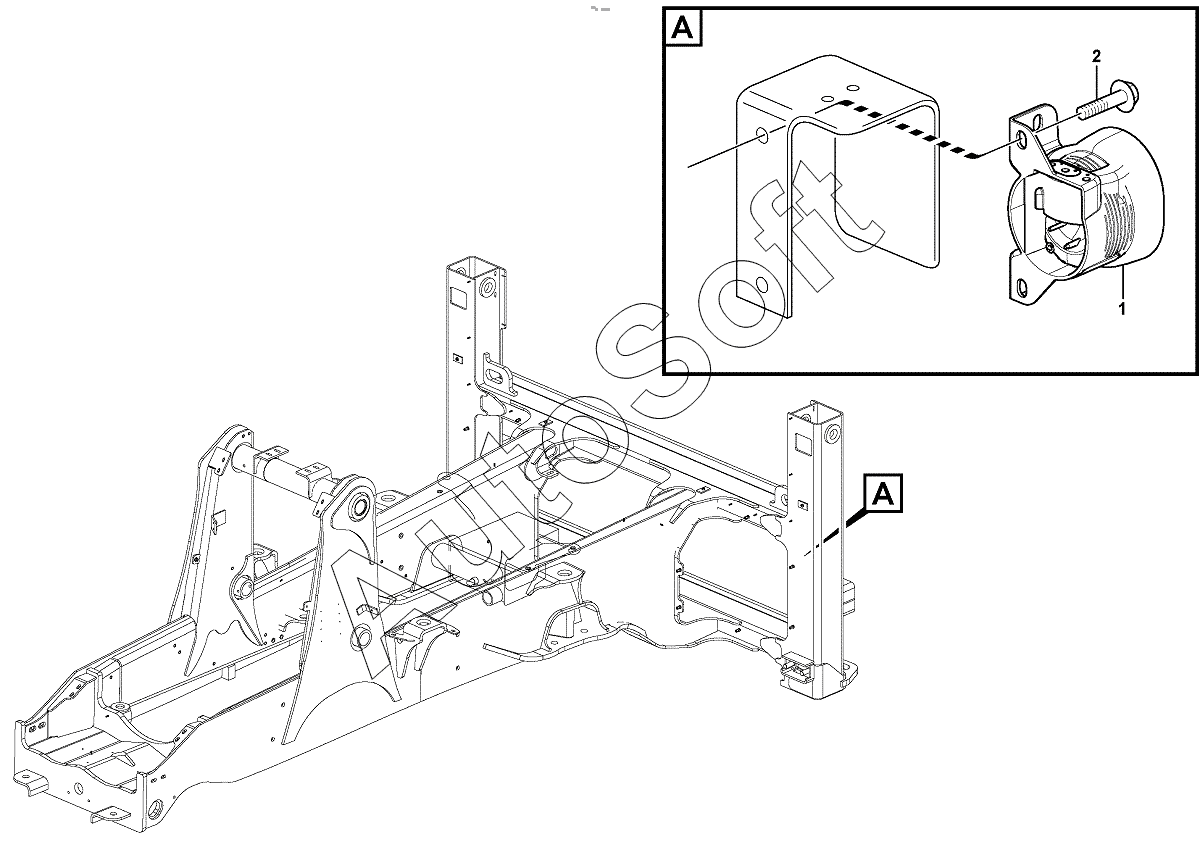 A

2

1

A

AutoSoft