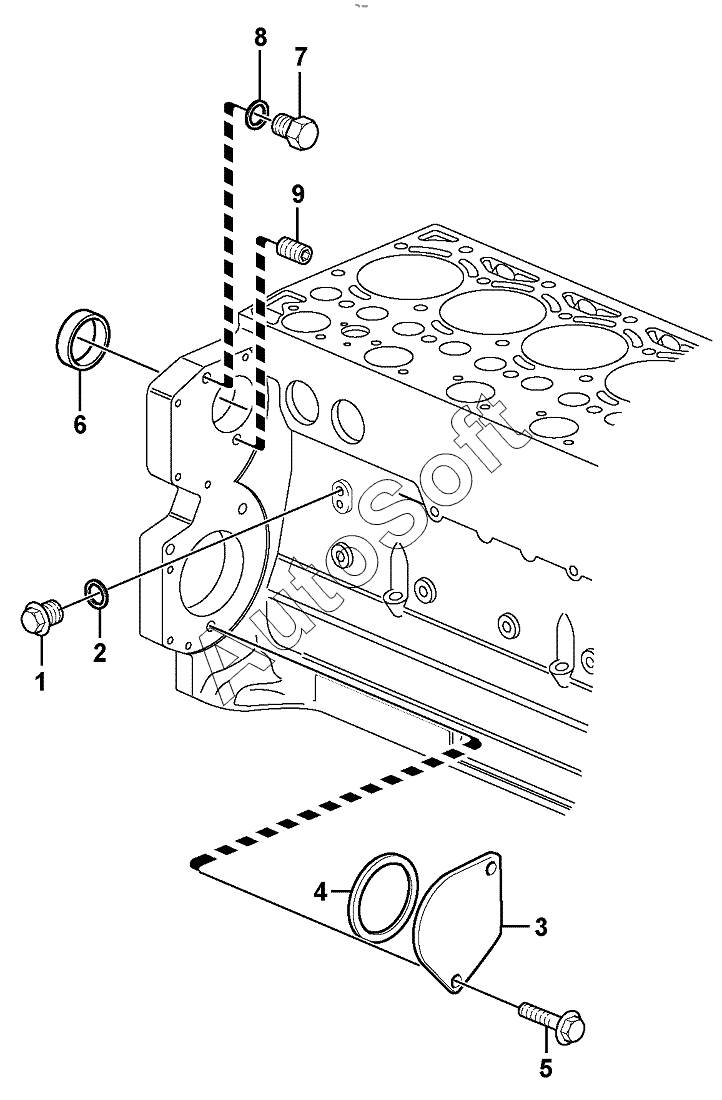 8
7
9
6
AutoSoft
1
2
4
3
5