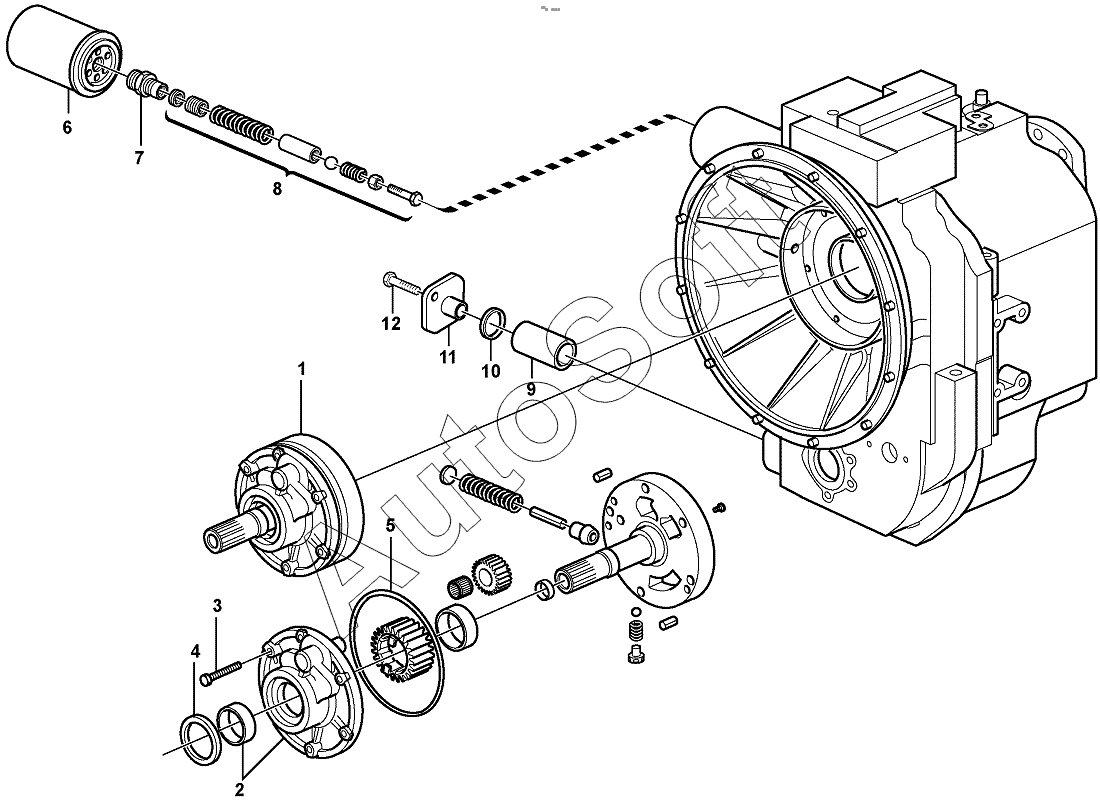 6
7
8
12
11
10
9
1
5
3
4
2
AutoSoft