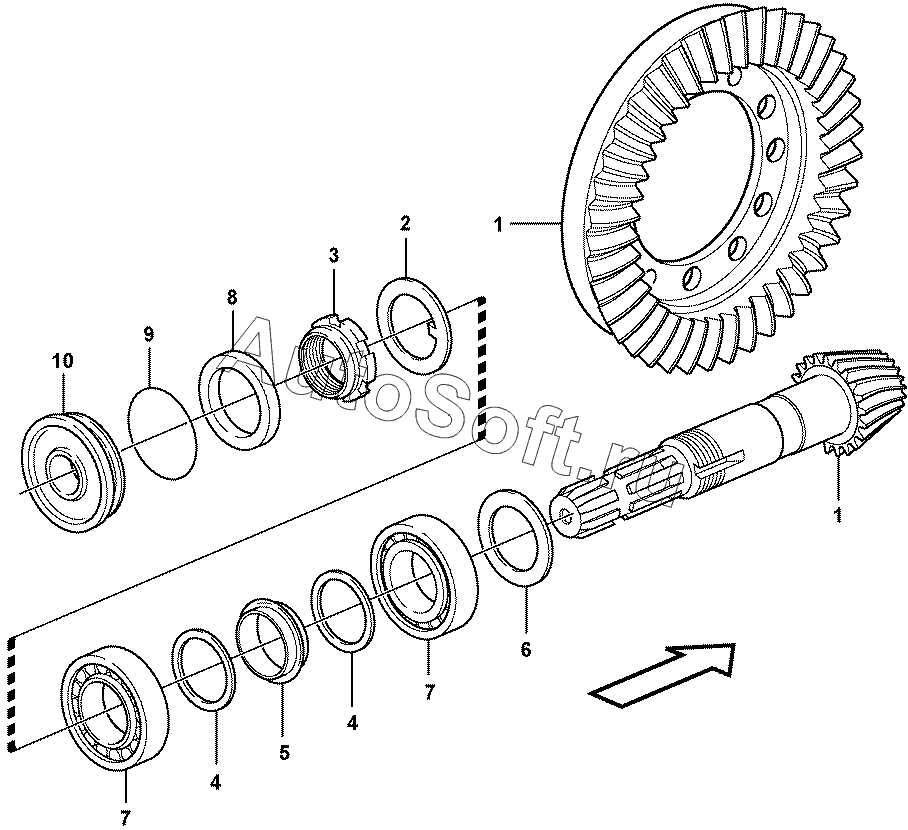 1
2
3
8
9
10
AutoSoft.ru
1
6
7
4
5
4
7