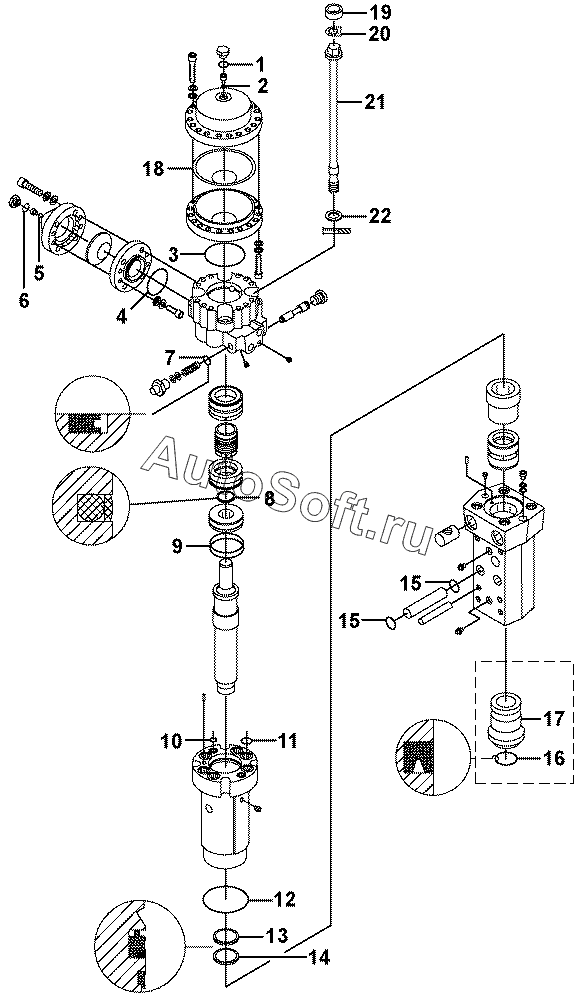 19
20
1
2
21
18
22
3
5
6
4
7
AutoSoft.ru
8
9
15
15
17
16
10
11
12
13
14