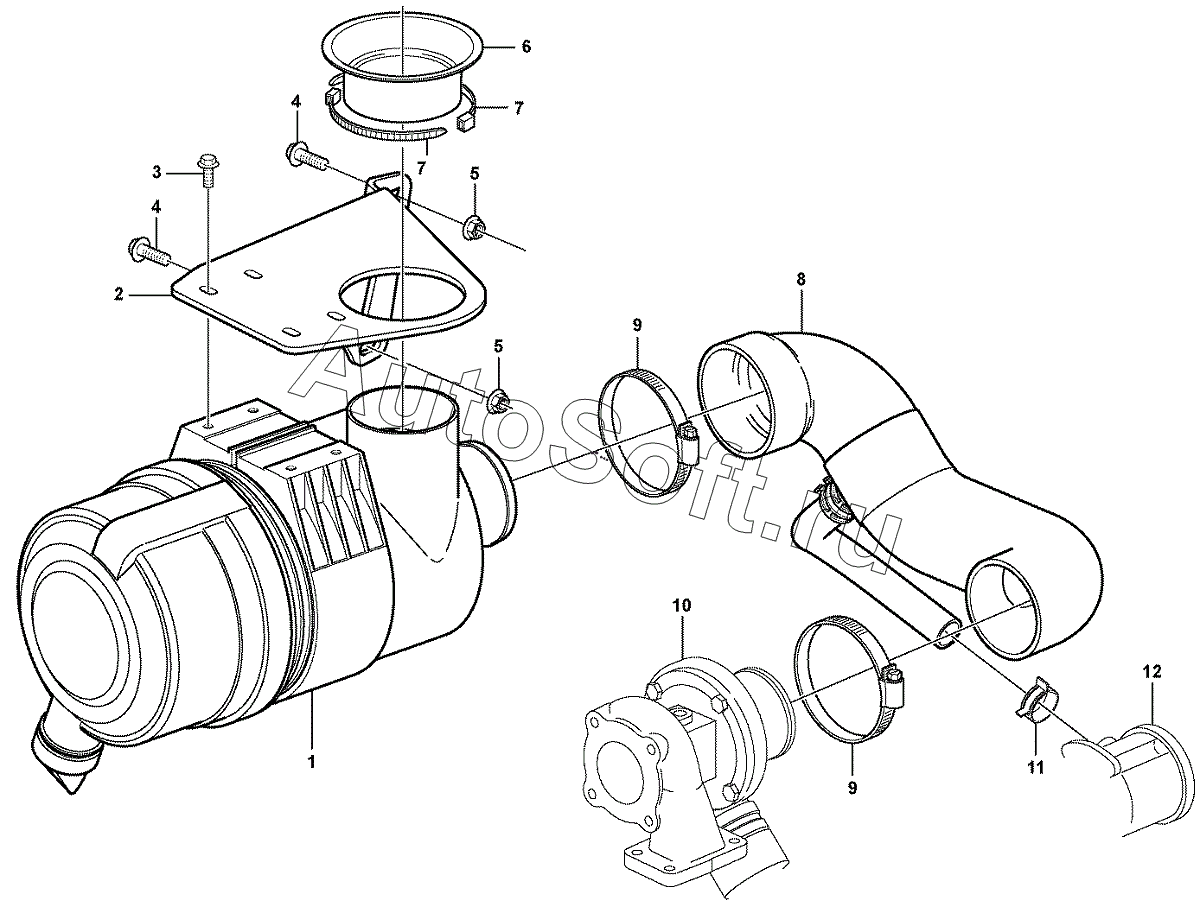 6
7
4
7
3
5
4
2
8
9
5
AutoSoft.ru
10
12
1
11
9