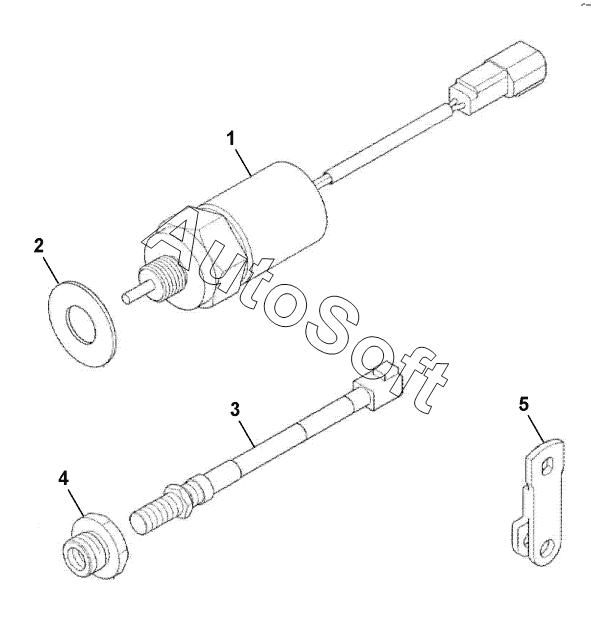 1
2
AutoSoft
3
4
5