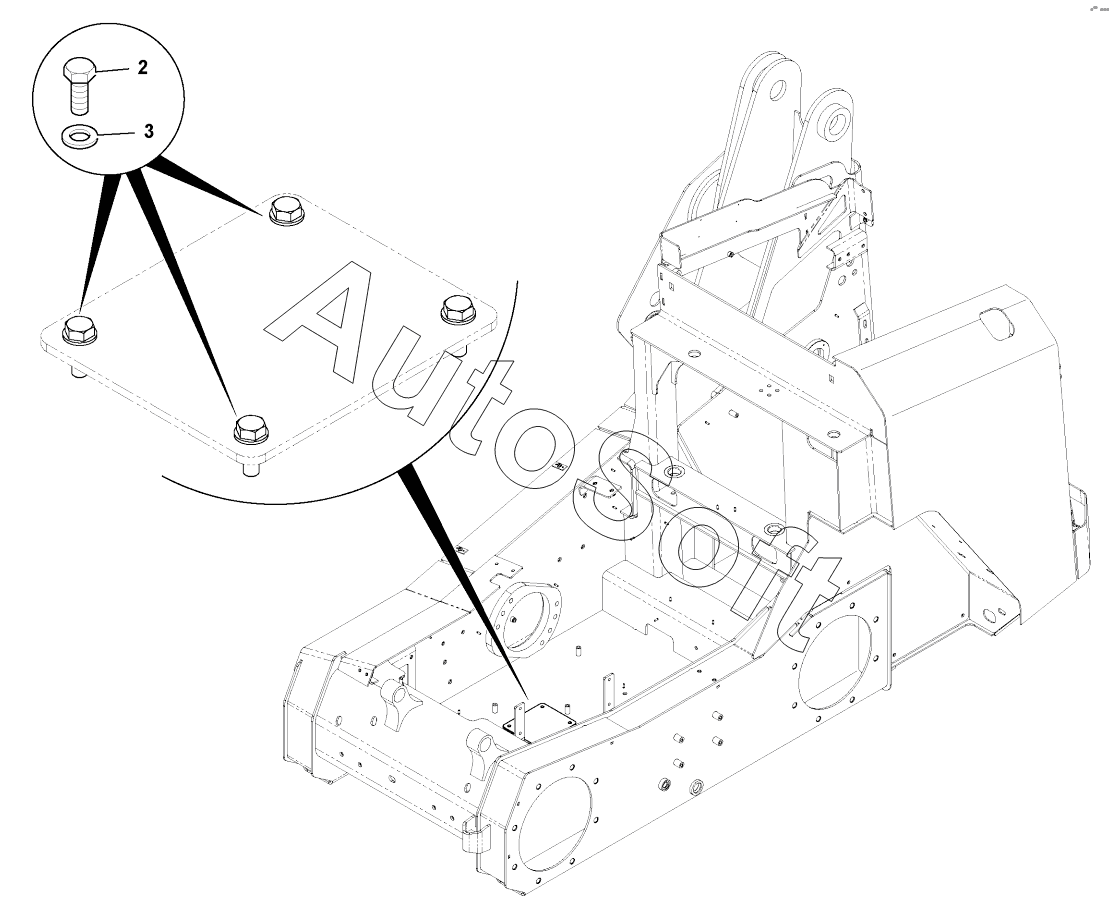 2
3
AutoSoft