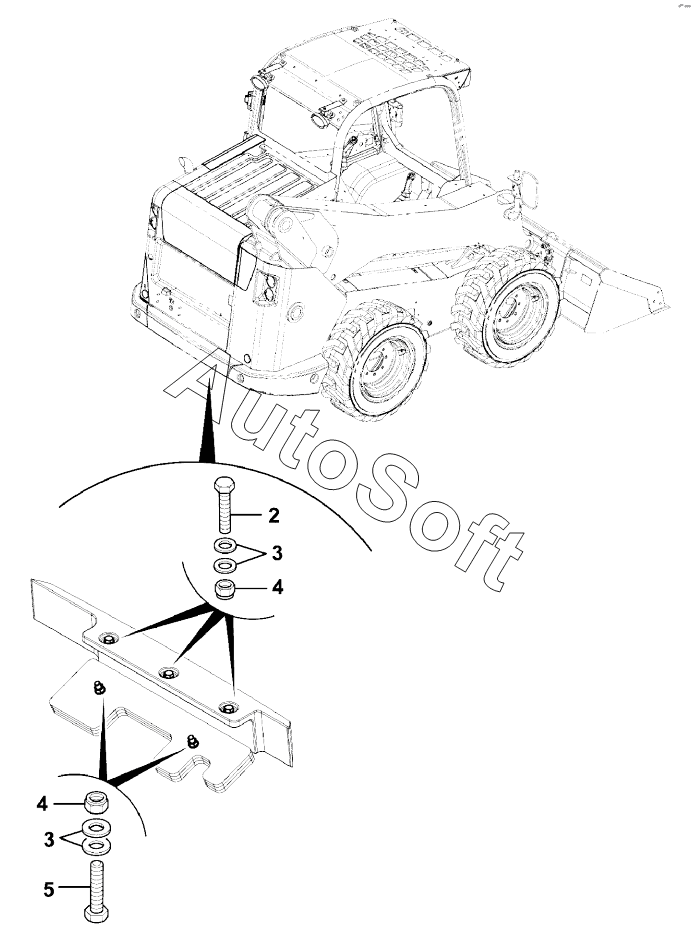 AutoSoft

2
3
4
4
3
5