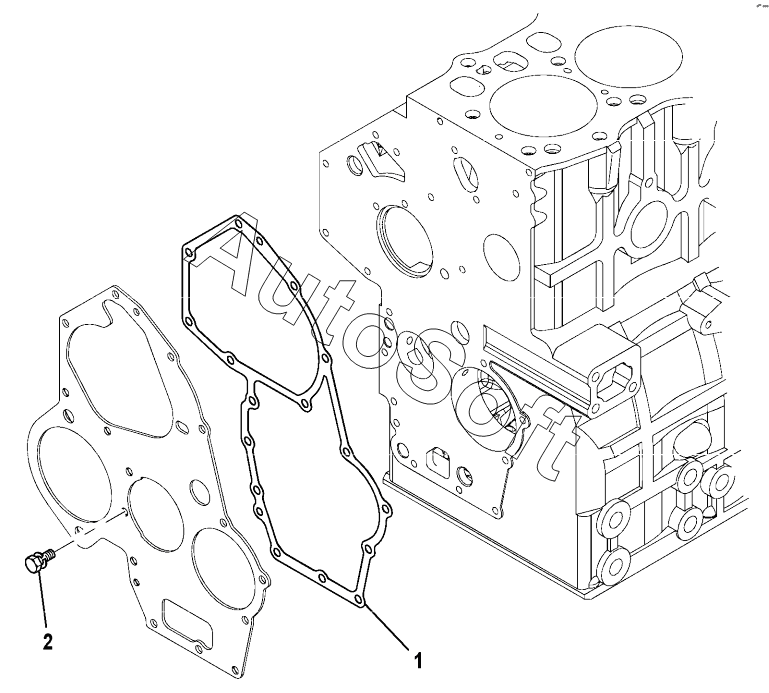 AutoSoft

2

1