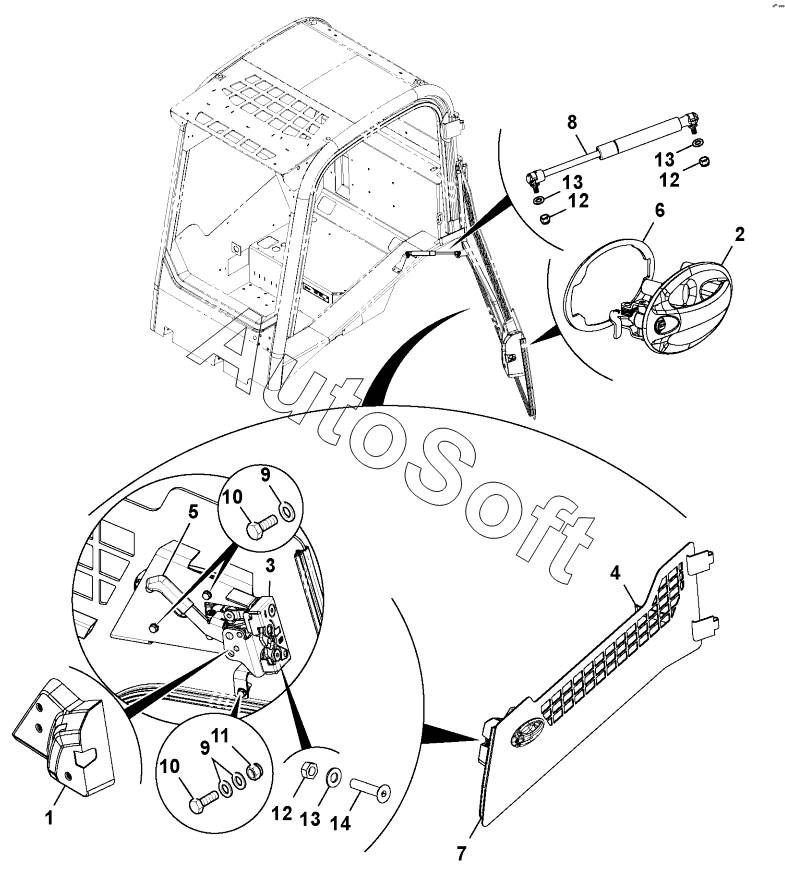 8
13
12
13
12
6
2
AutoSoft
9
10
5
3
4
1
10
9
11
12
13
14
7