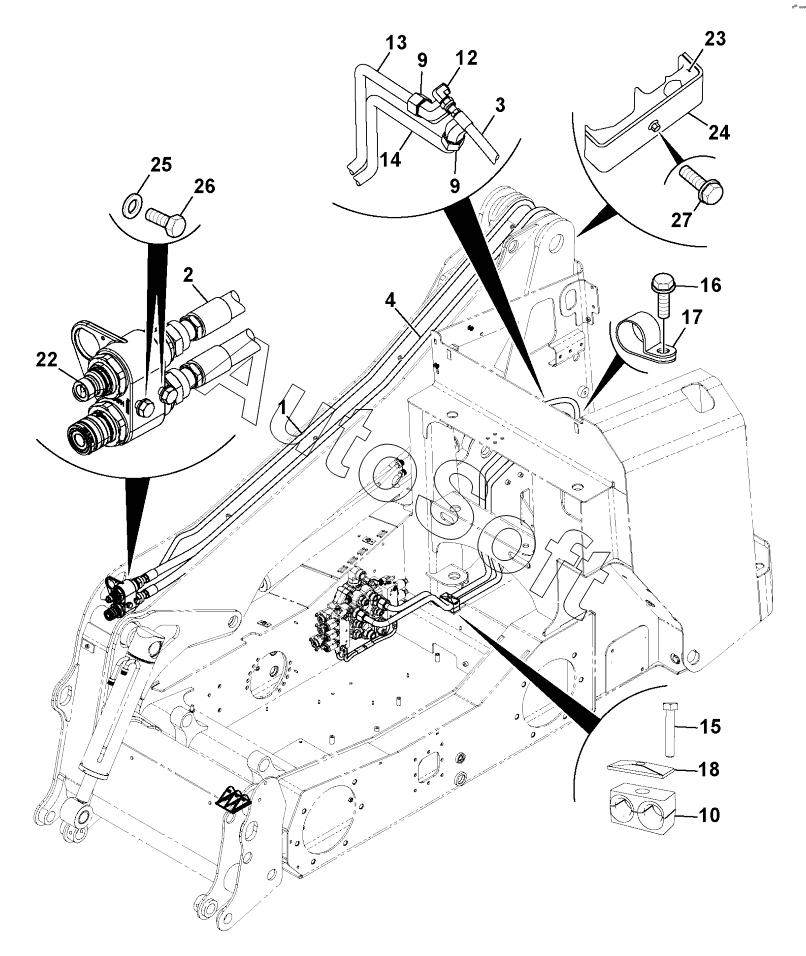 13
9
12
3
14
9
23
24
27
25
26
2
22
4
16
17
1
AutoSoft
15
18
10