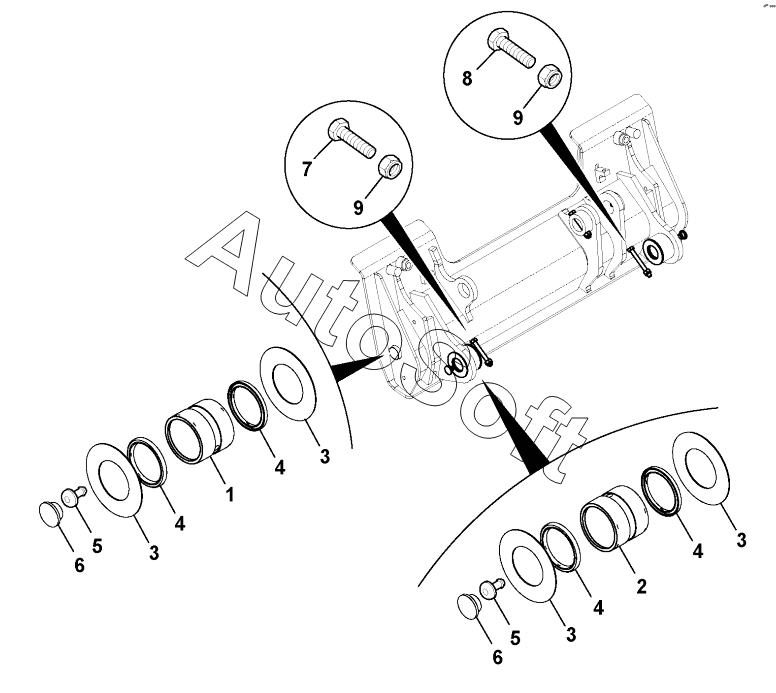 8
9
7
9
AutoSoft
3
4
1
4
3
5
6
3
4
2
4
3
5
6