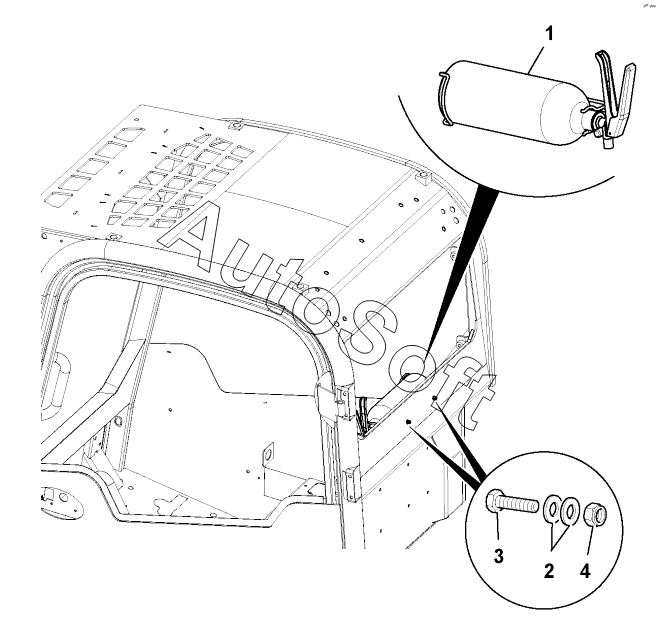 1
AutoSoft
3
2
4