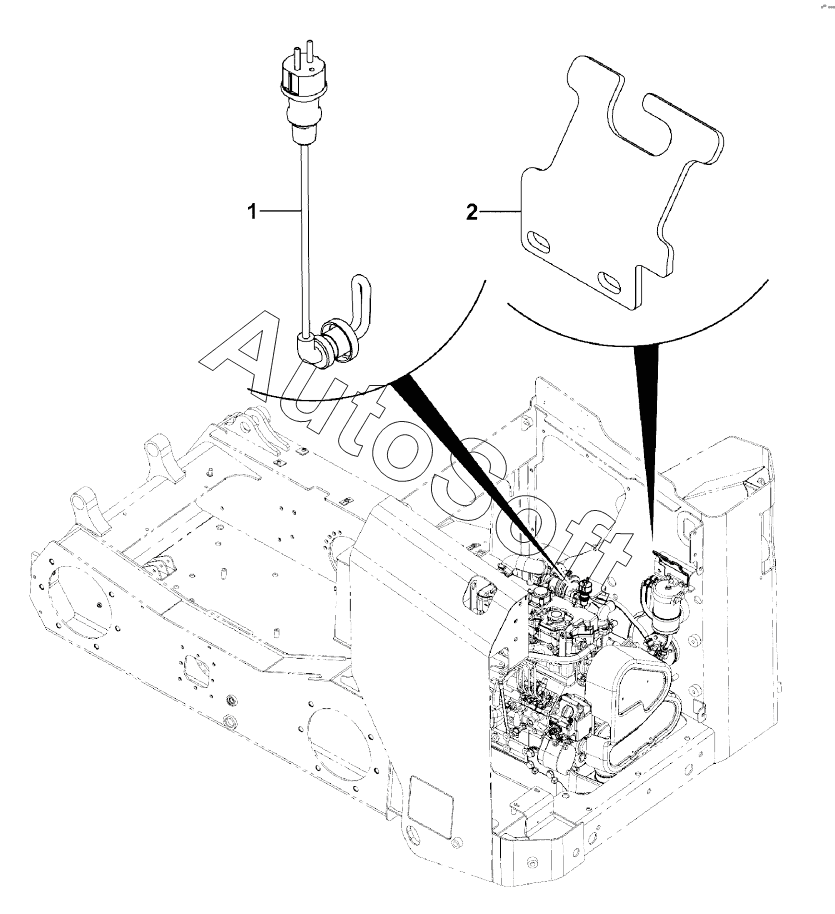 1
2
AutoSoft