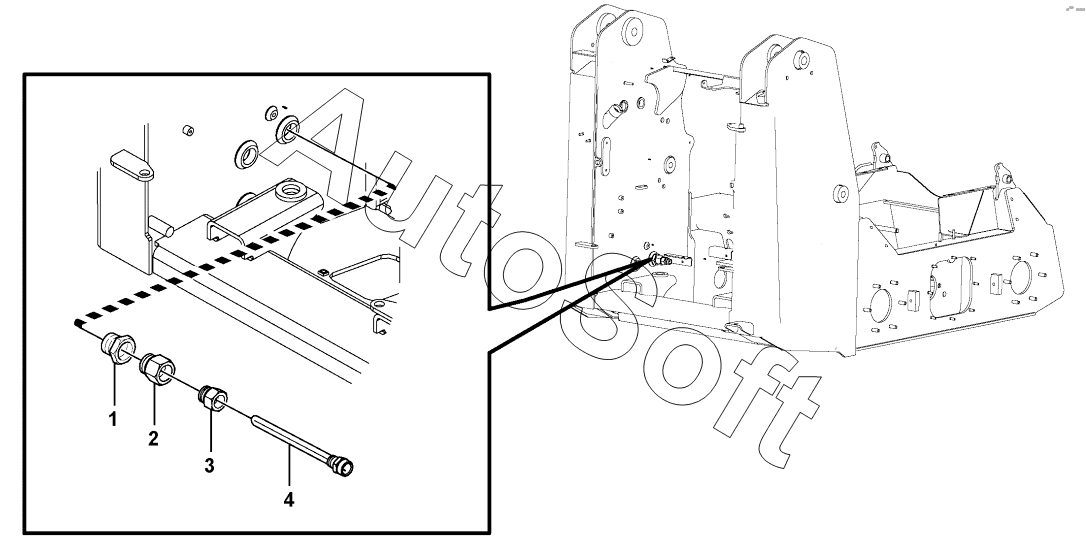 AutoSoft

1

2

3

4