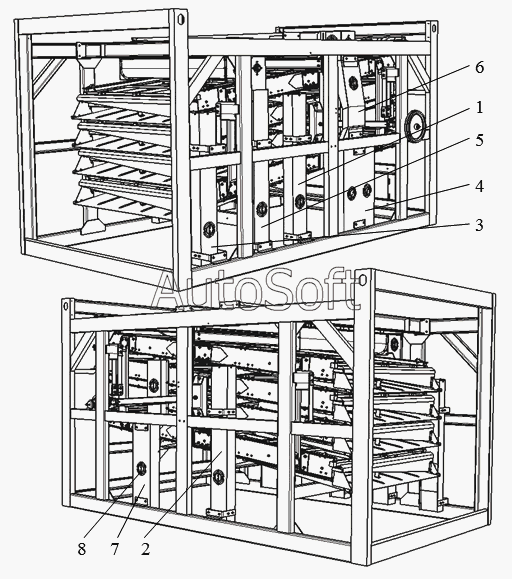 6
1
5
4
3
AutoSoft
8
7
2