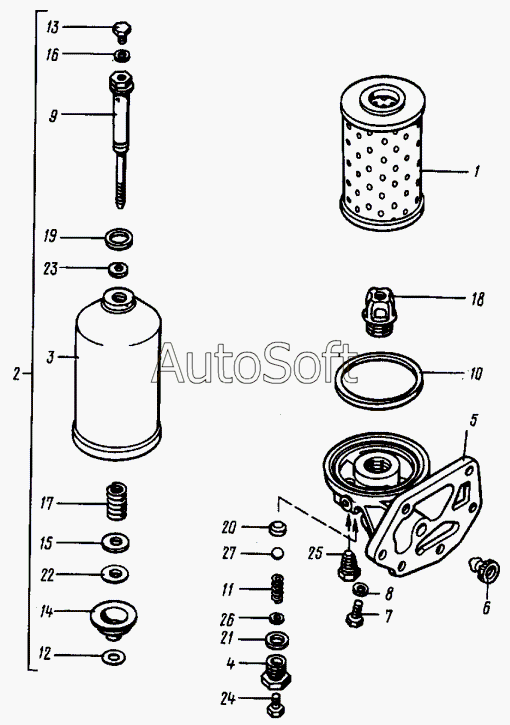 13
16
9
19
23
3
2
17
15
22
14
12
1
18
AutoSoft
10
5
20
27
25
11
8
26
7
6
21
4
24