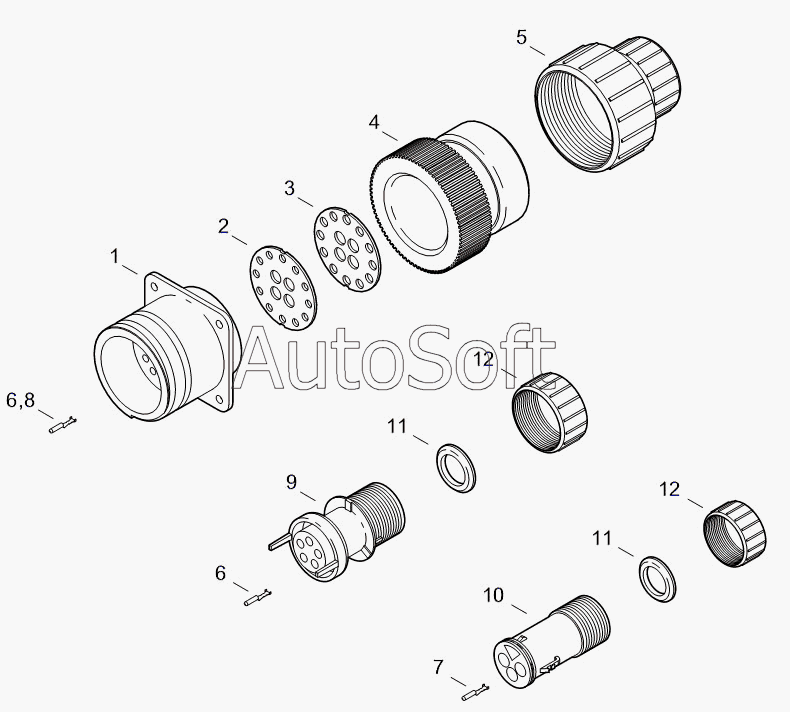 5
4
3
2
1
AutoSoft
12
6,8
11
9
12
11
6
10
7