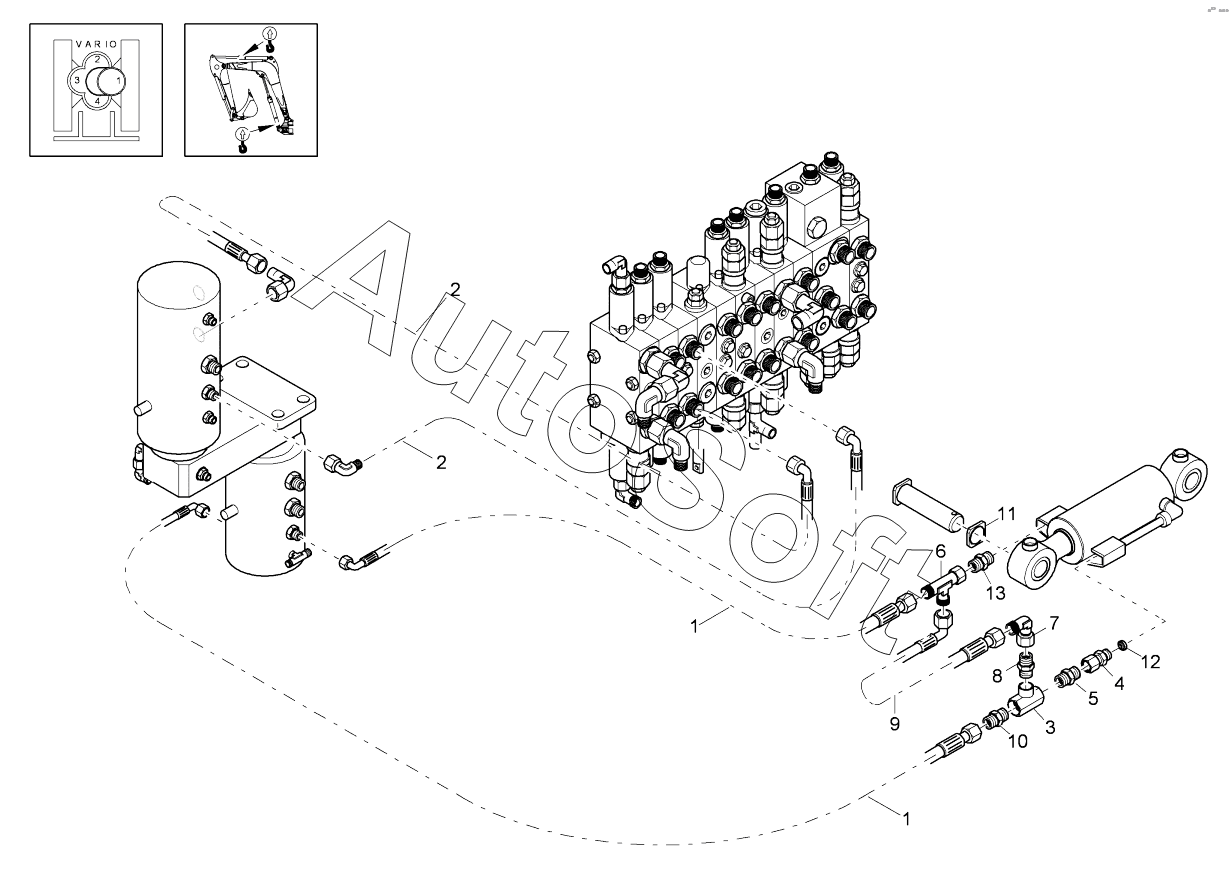 VARIO
2
3
1
4

AutoSoft

2
2
11
6
13
1
7
12
8
4
5
9
3
10
1