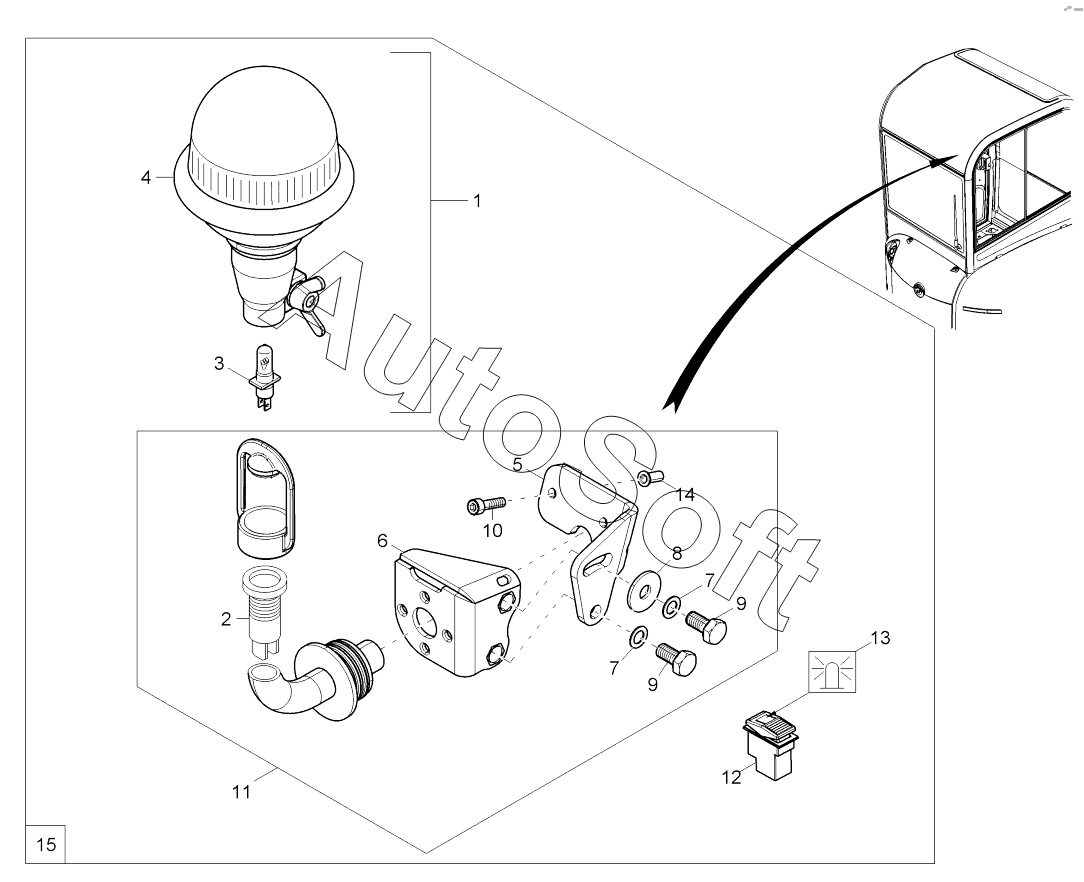 4
1
3
AutoSoft
5
14
10
6
8
7
9
2
7
9
13
12
11
15