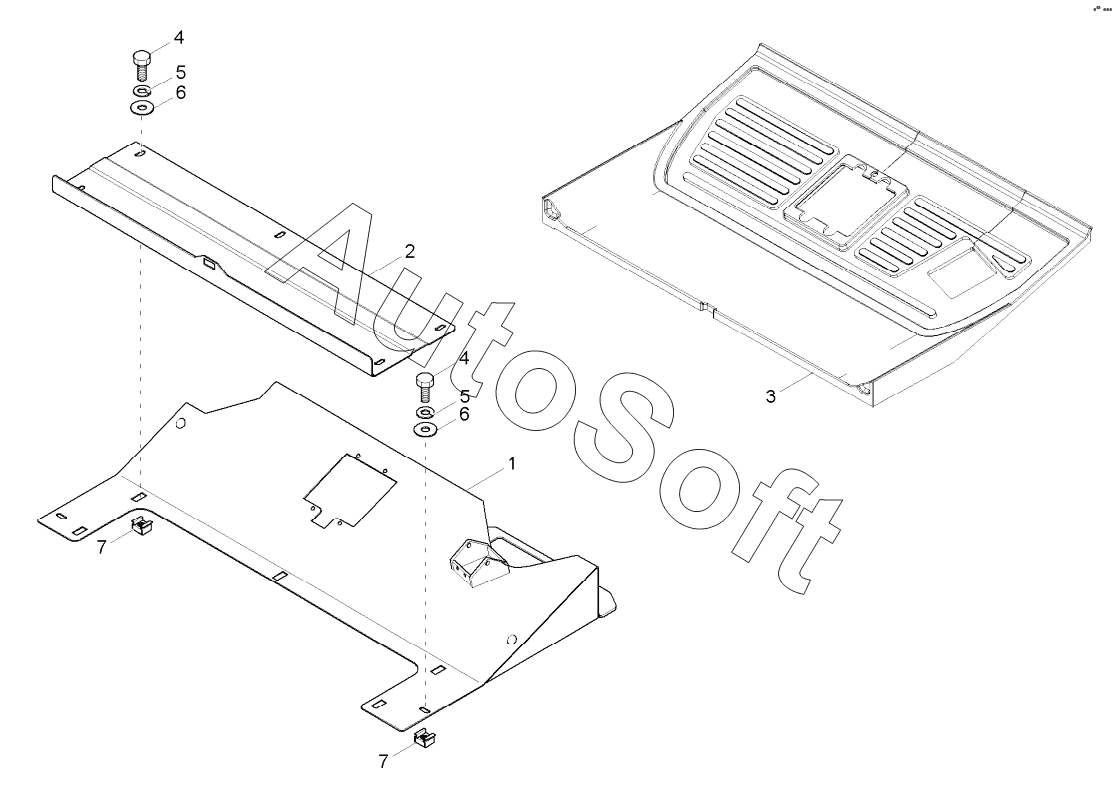 4
5
6
2
AutoSoft
4
5
6
3
1
7
7