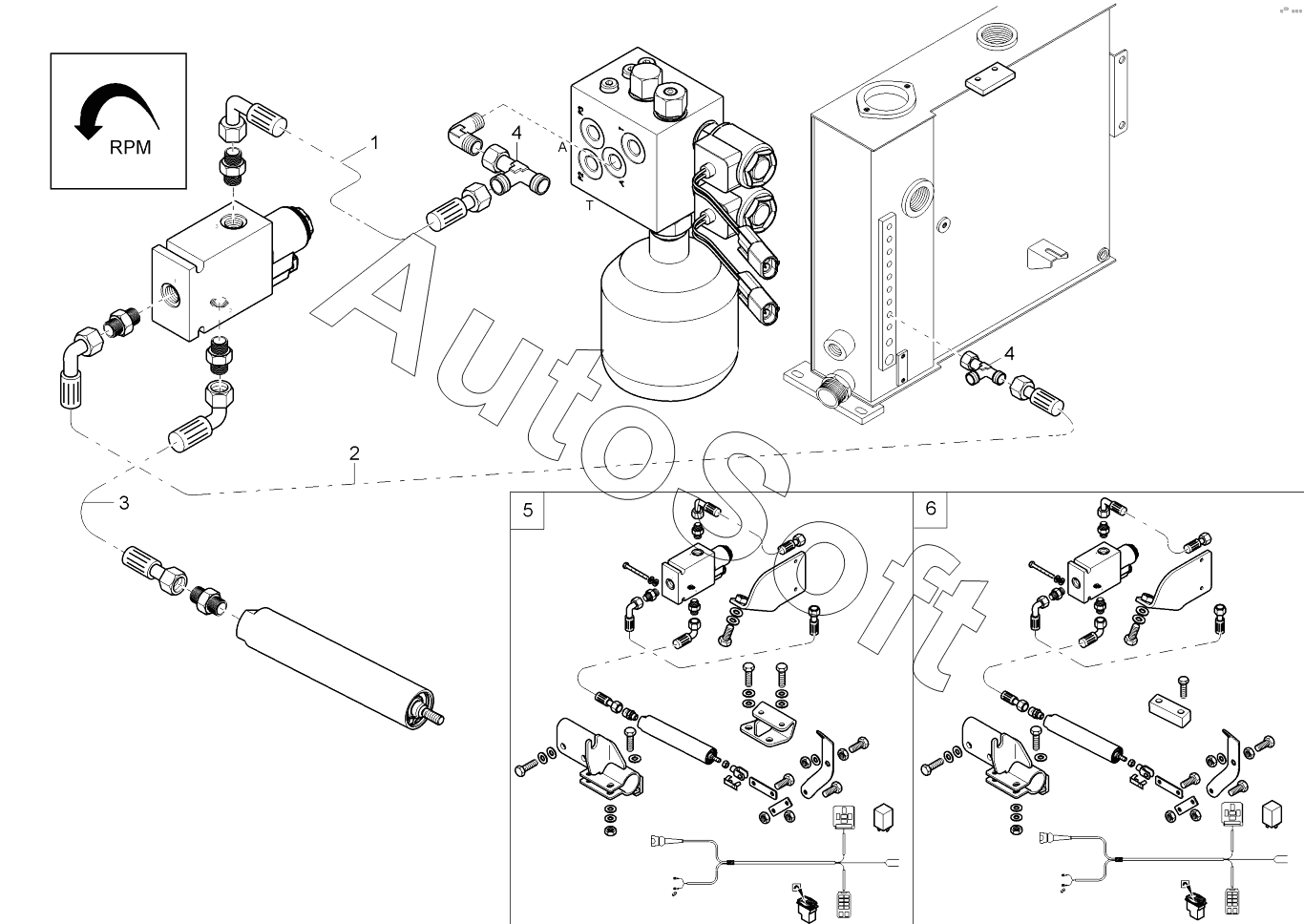 RPM

1

4

A

T

4

2

3

5

6

AutoSoft