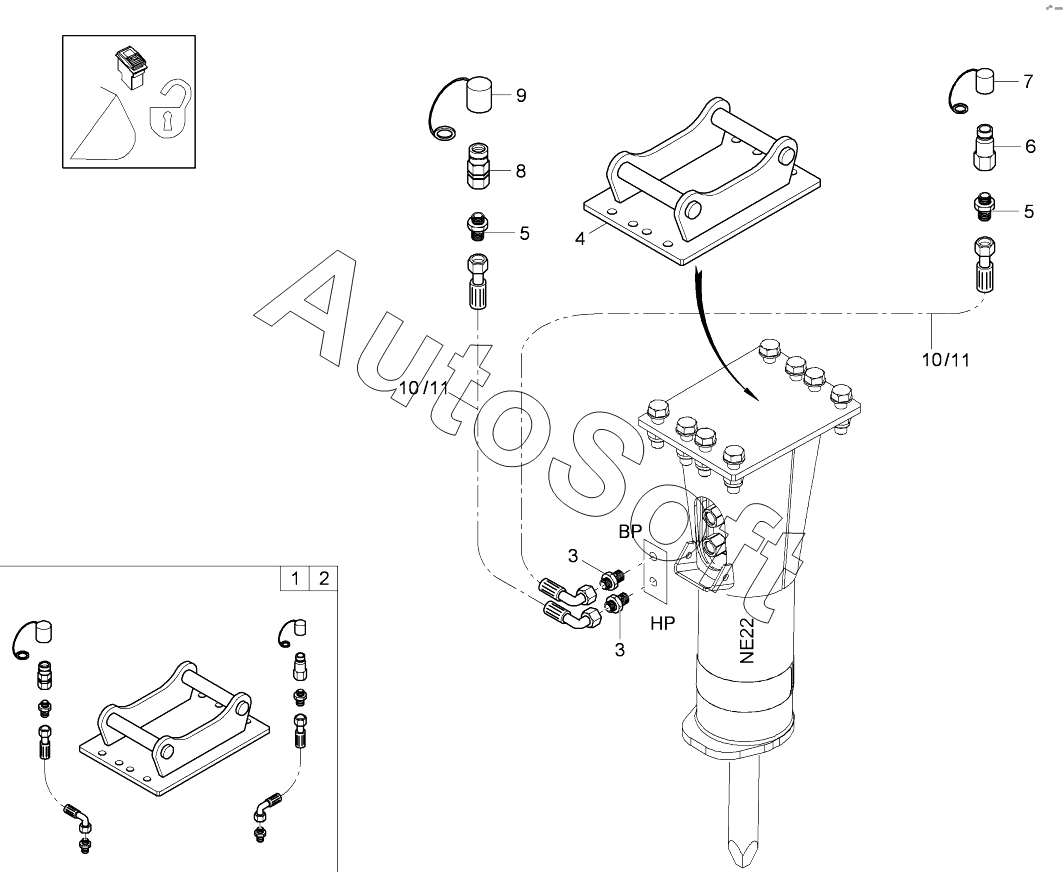 9
8
5
4
7
6
5
10/11
10/11
AutoSoft
BP
3
3
HP
NE22
1 2