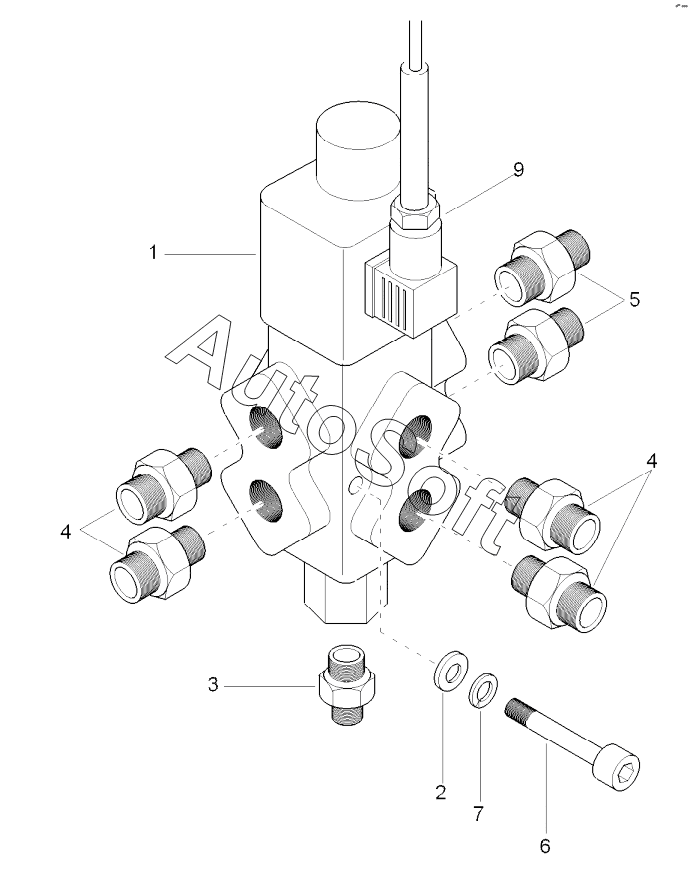 9
1
5
AutoSoft
4
4
3
2
7
6