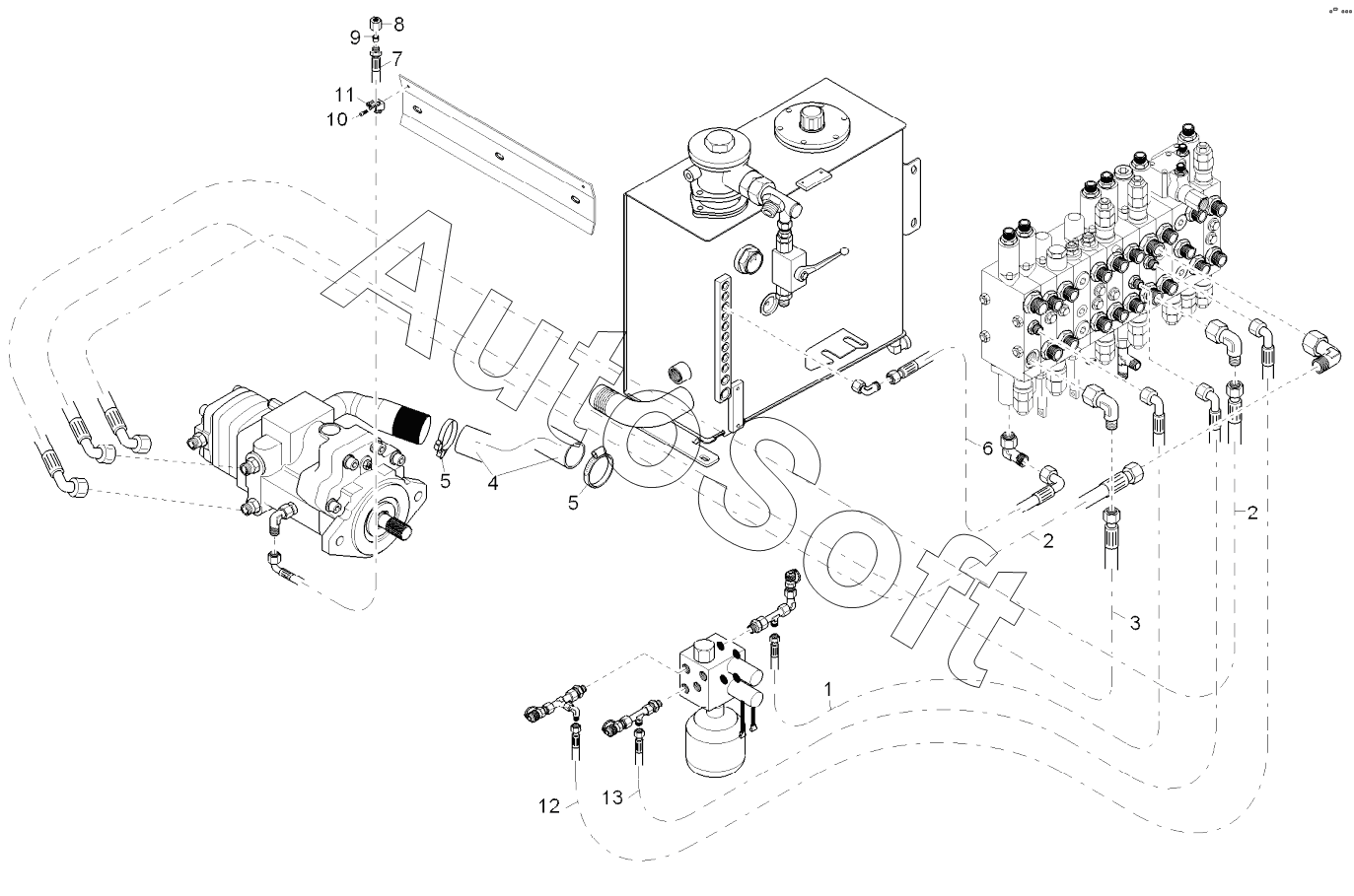 8
9
7
11
10
AutoSoft
5
4
5
6
2
2
3
1
12
13