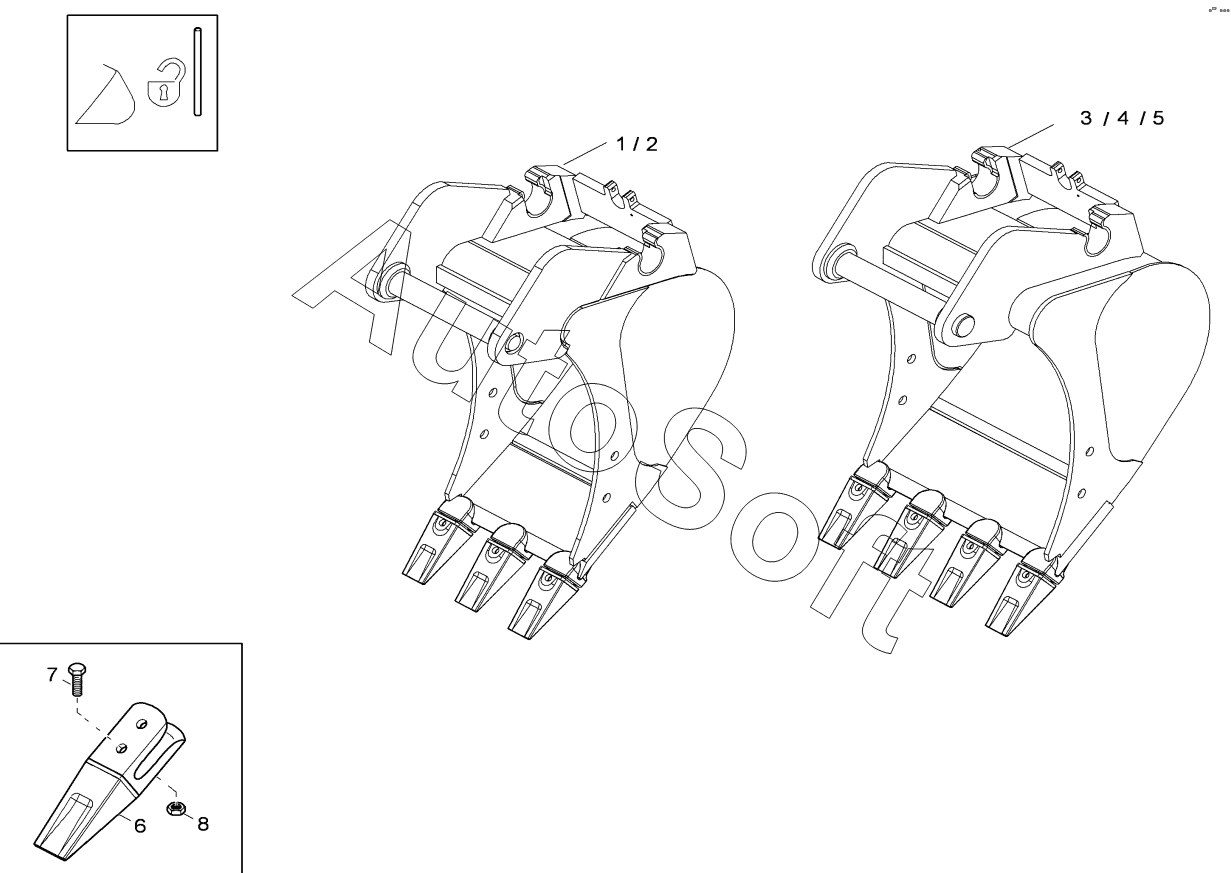 1 / 2
3 / 4 / 5
AutoSoft
7
6
8