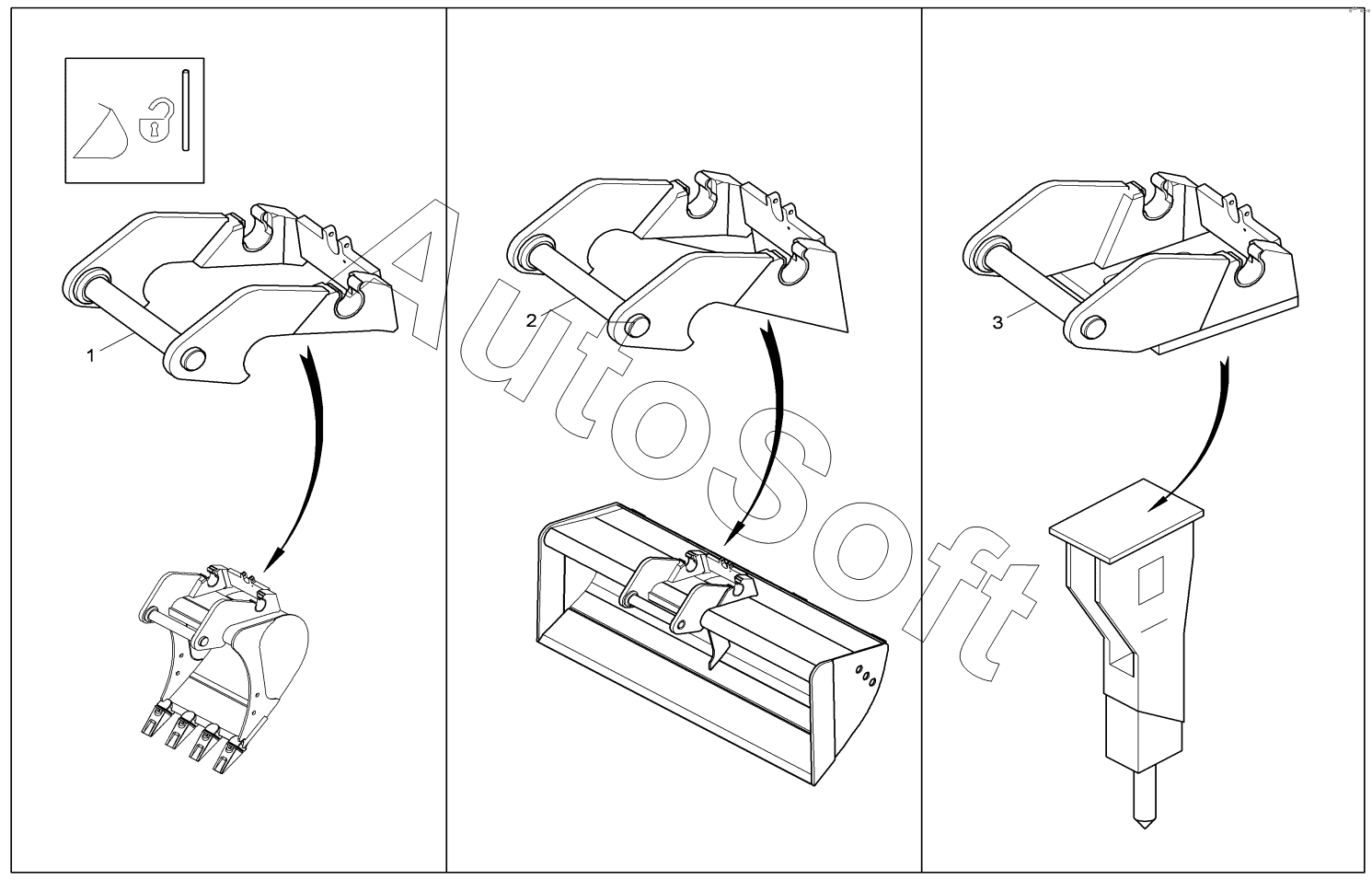 1

2

3

AutoSoft