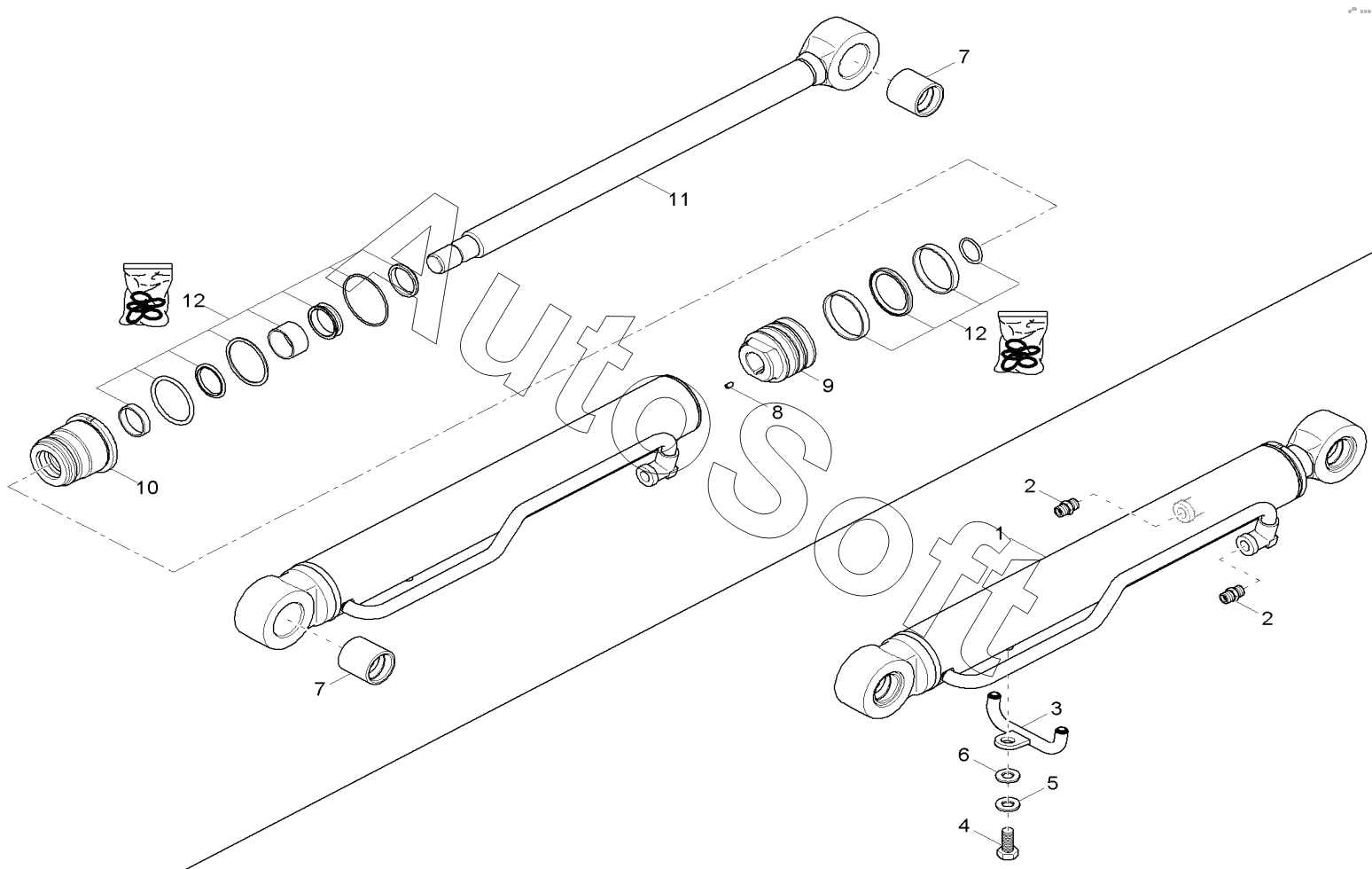 7
11
12
12
9
8
10
2
1
2
7
3
6
5
4
AutoSoft