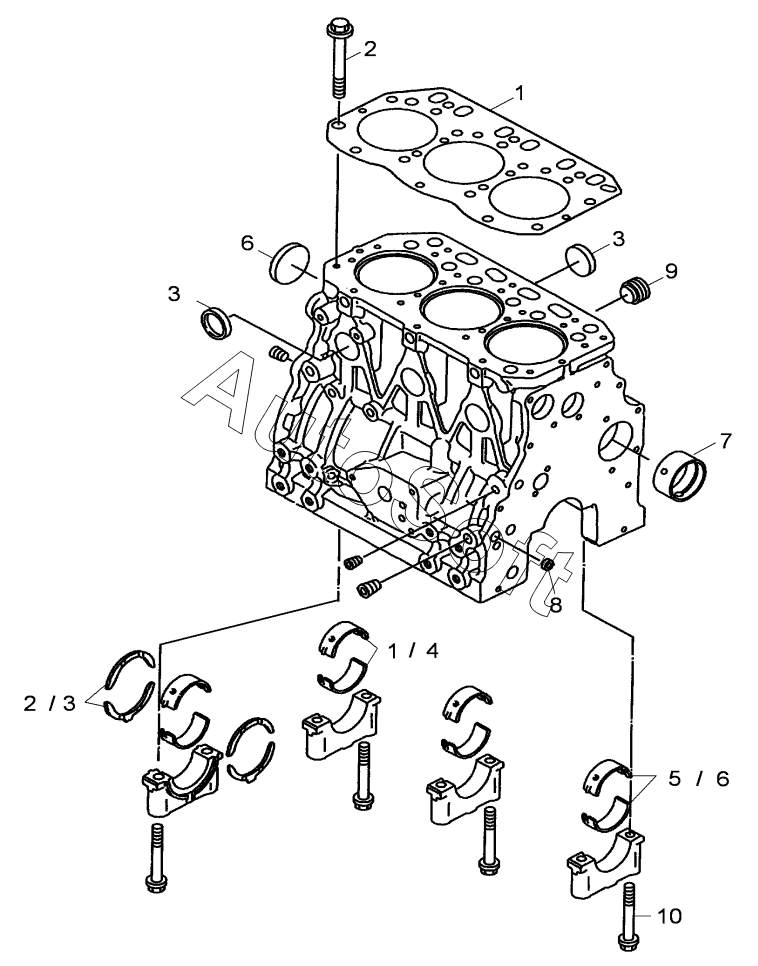 2
1
6
3
9
3
AutoSoft
7
8
1 / 4
2 / 3
5 / 6
10