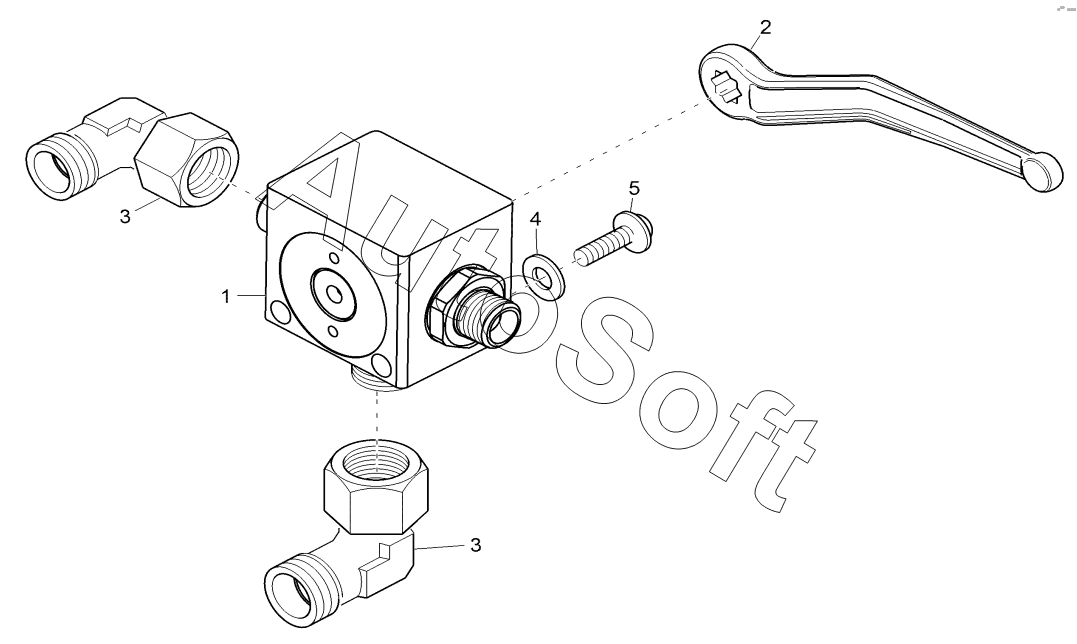 2
3
5
4
1
3
AutoSoft