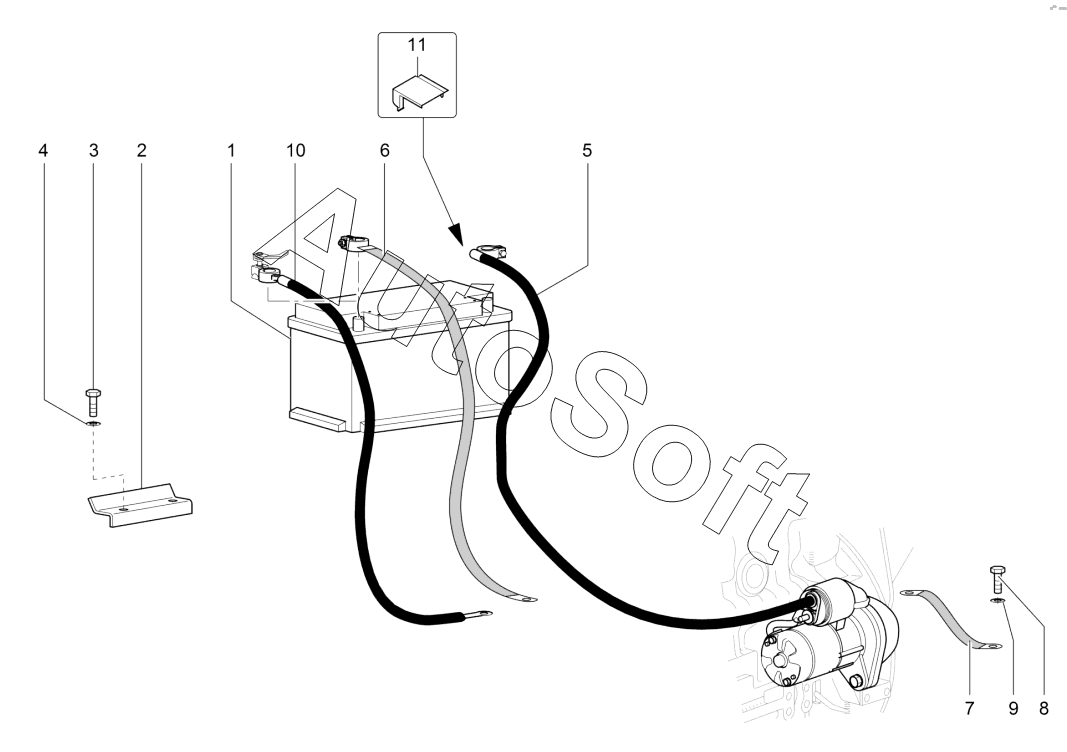 11

4 3 2 1 10 6 5

AutoSoft

7 9 8