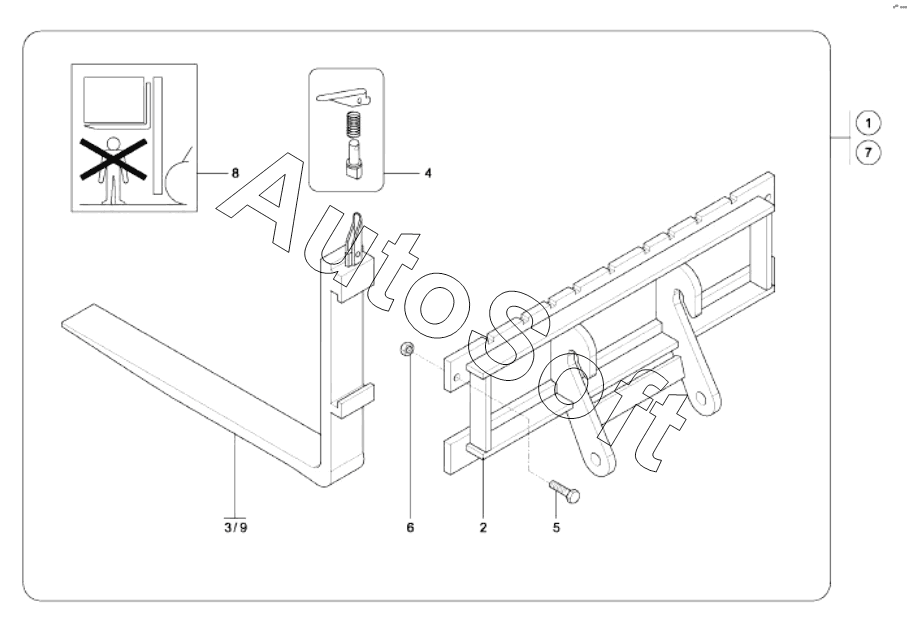 8
4
1
7
AutoSoft
3/9
6
2
5