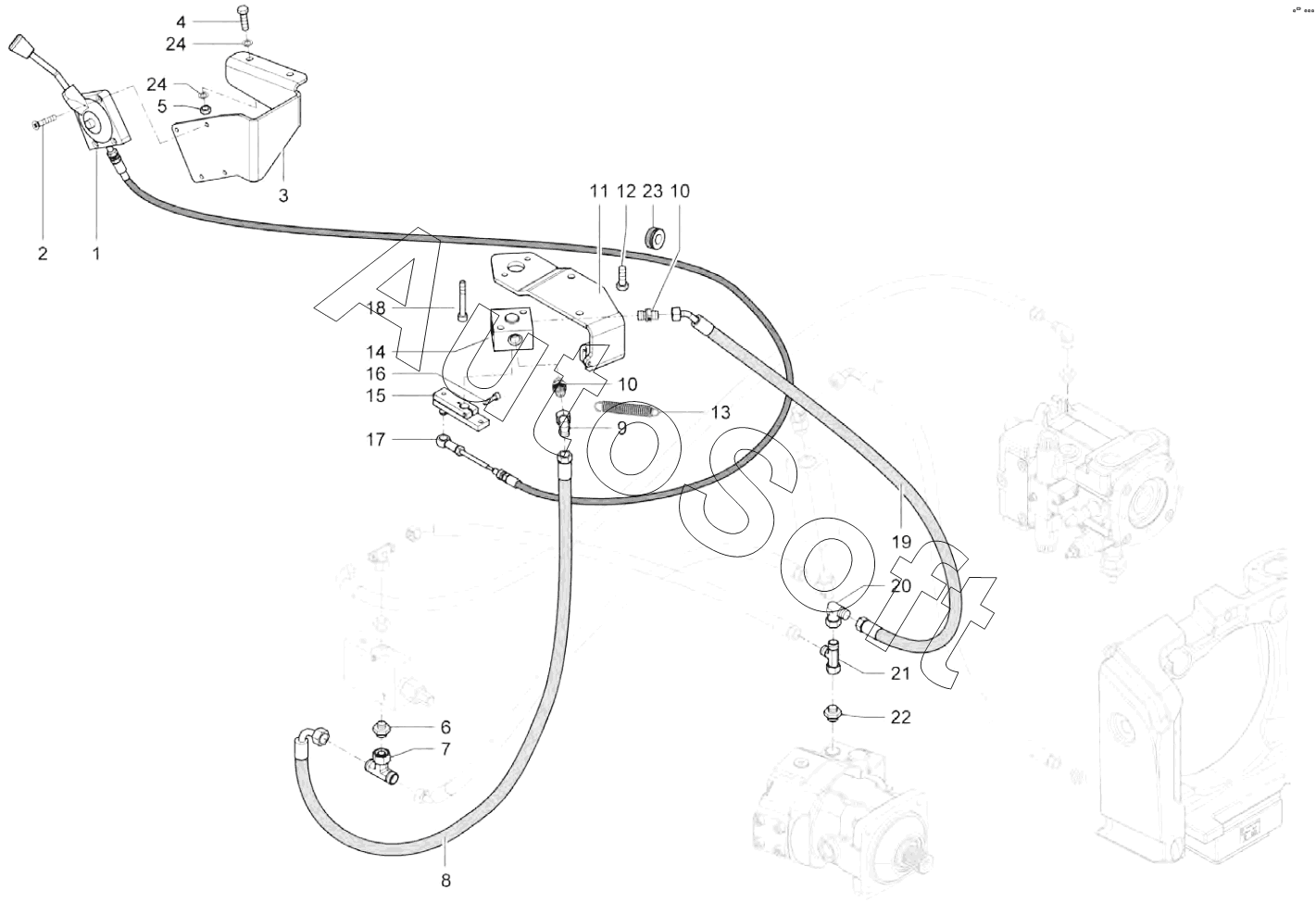 4
24
24
5
3
2
1
11 12 23 10
18
14
16
15
10
13
9
17
19
20
21
22
6
7
8
AutoSoft