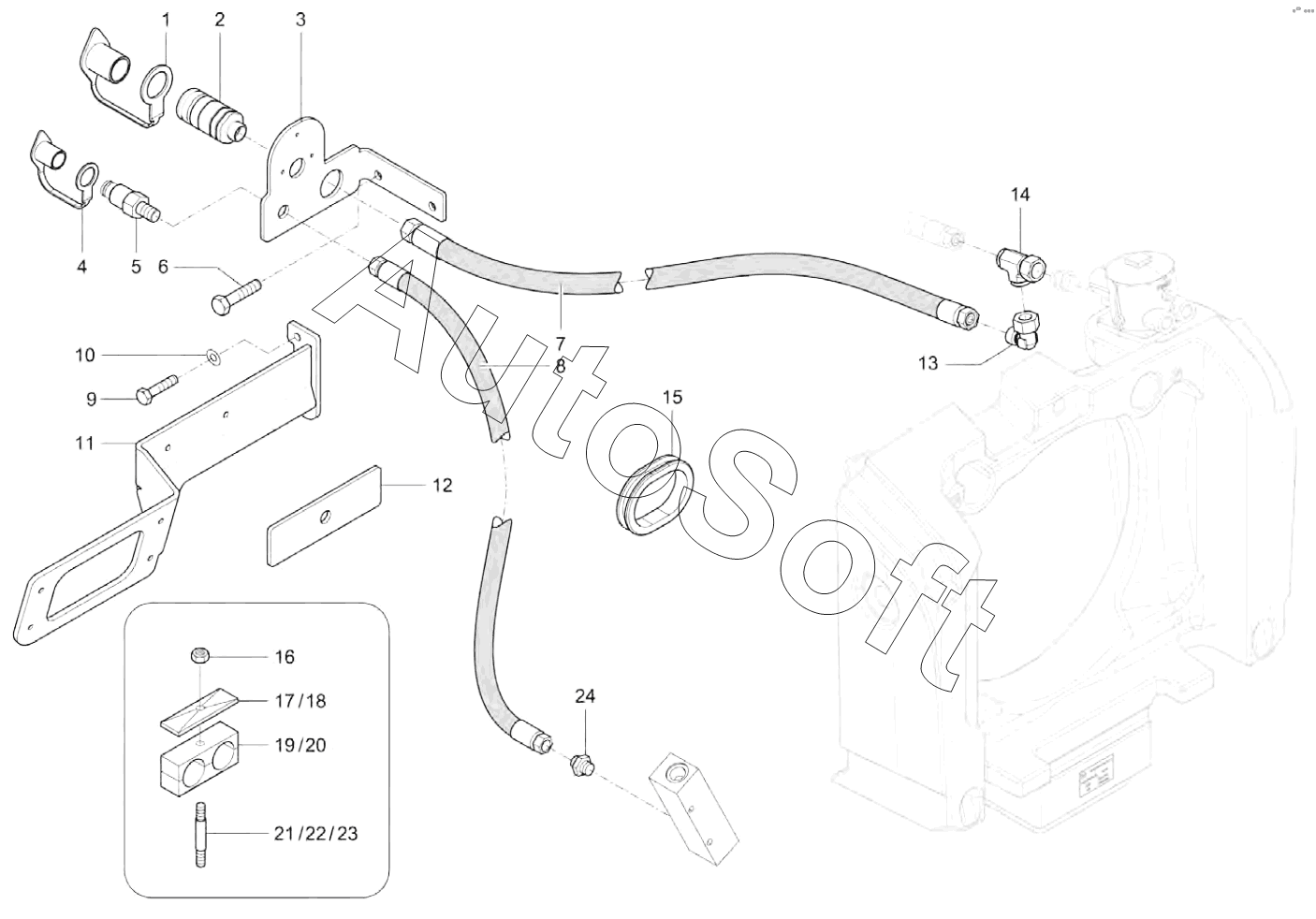 1
2
3
4
5
6
7
8
9
10
11
12
13
14
15
16
17/18
19/20
21/22/23
24
AutoSoft