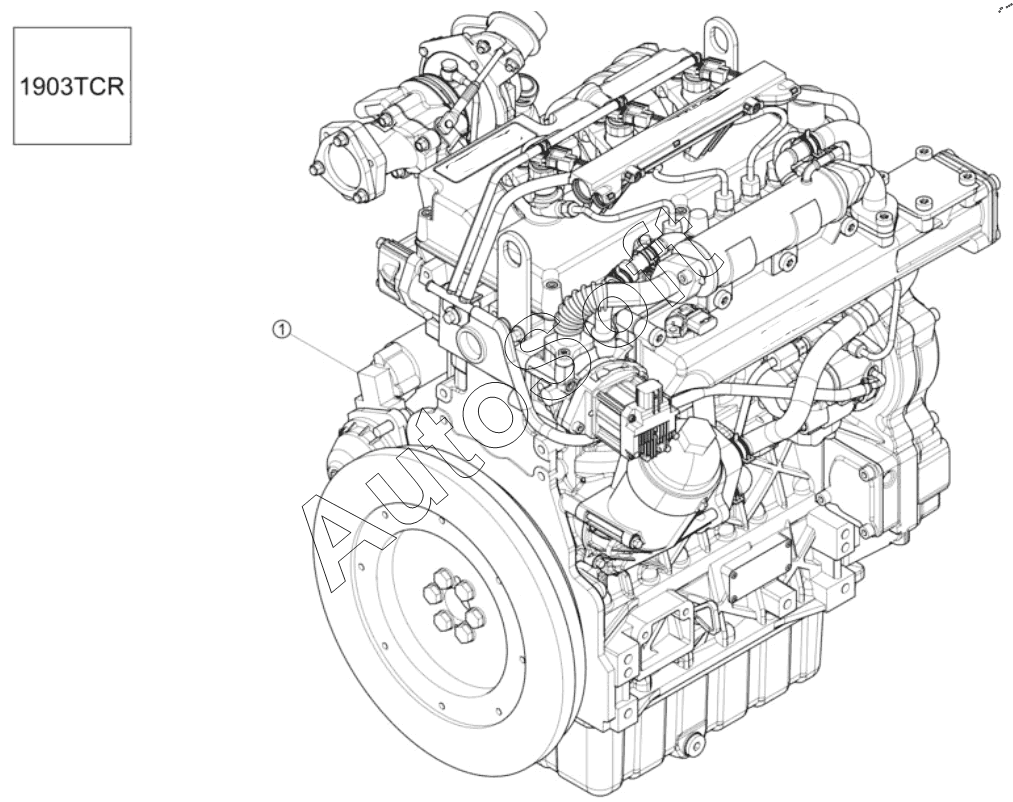 1903TCR

①

Autosoft