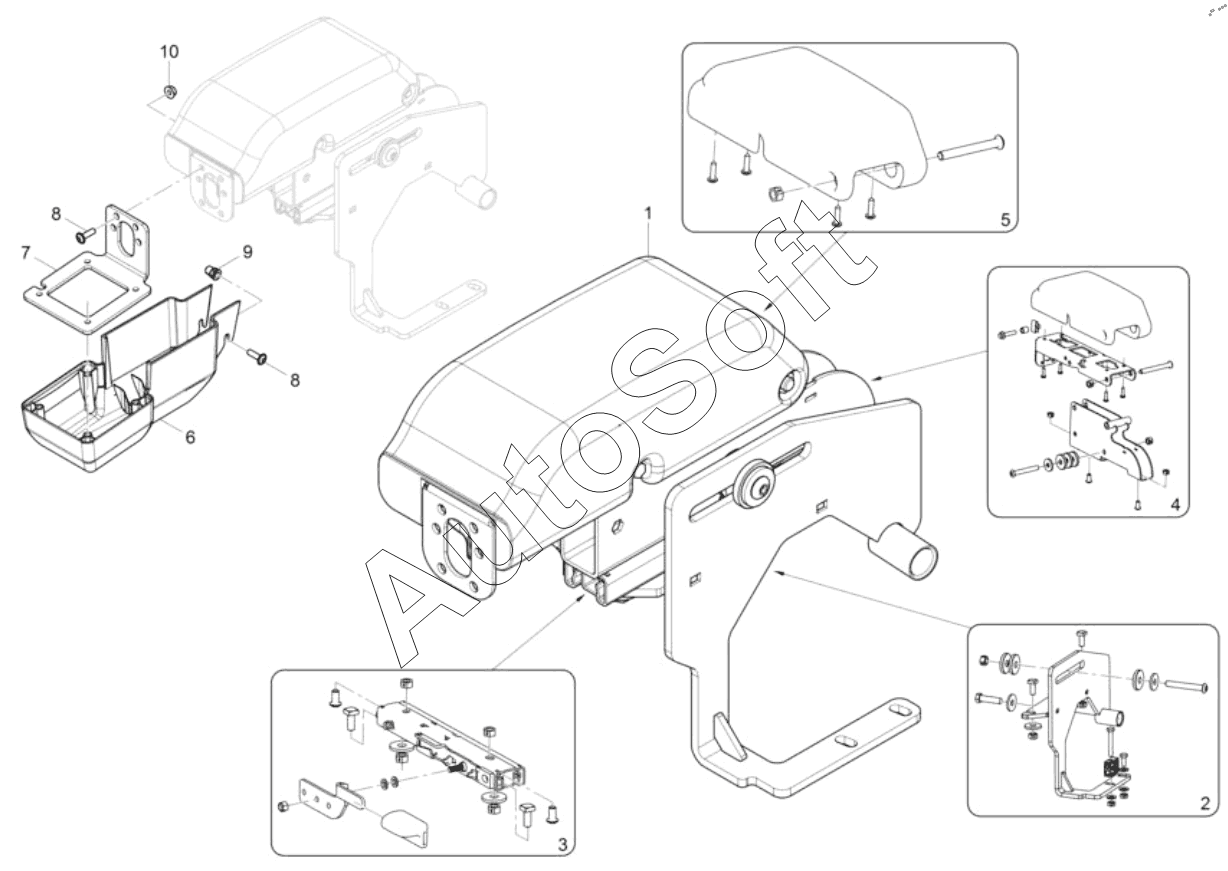 10

8

7

9

8

6

1

5

4

2

3

AutoSoft