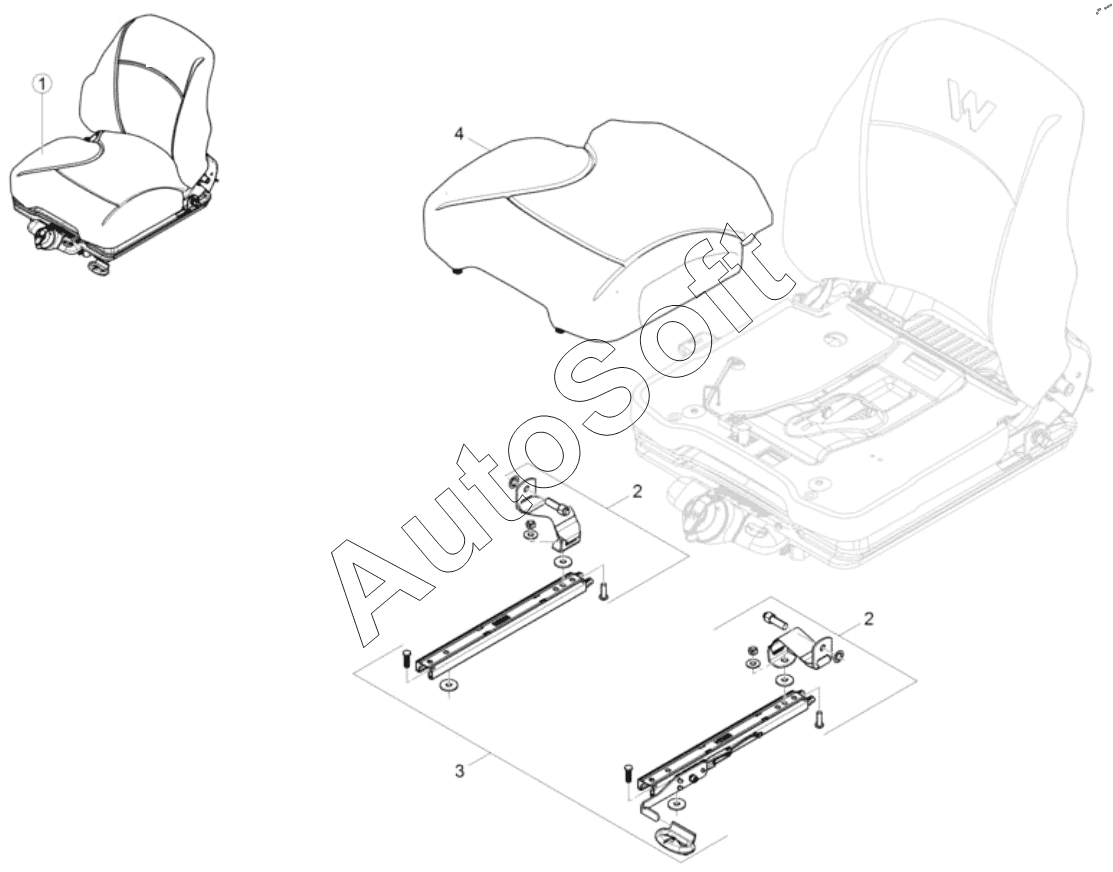 1

4

W

AutoSoft

2

2

3