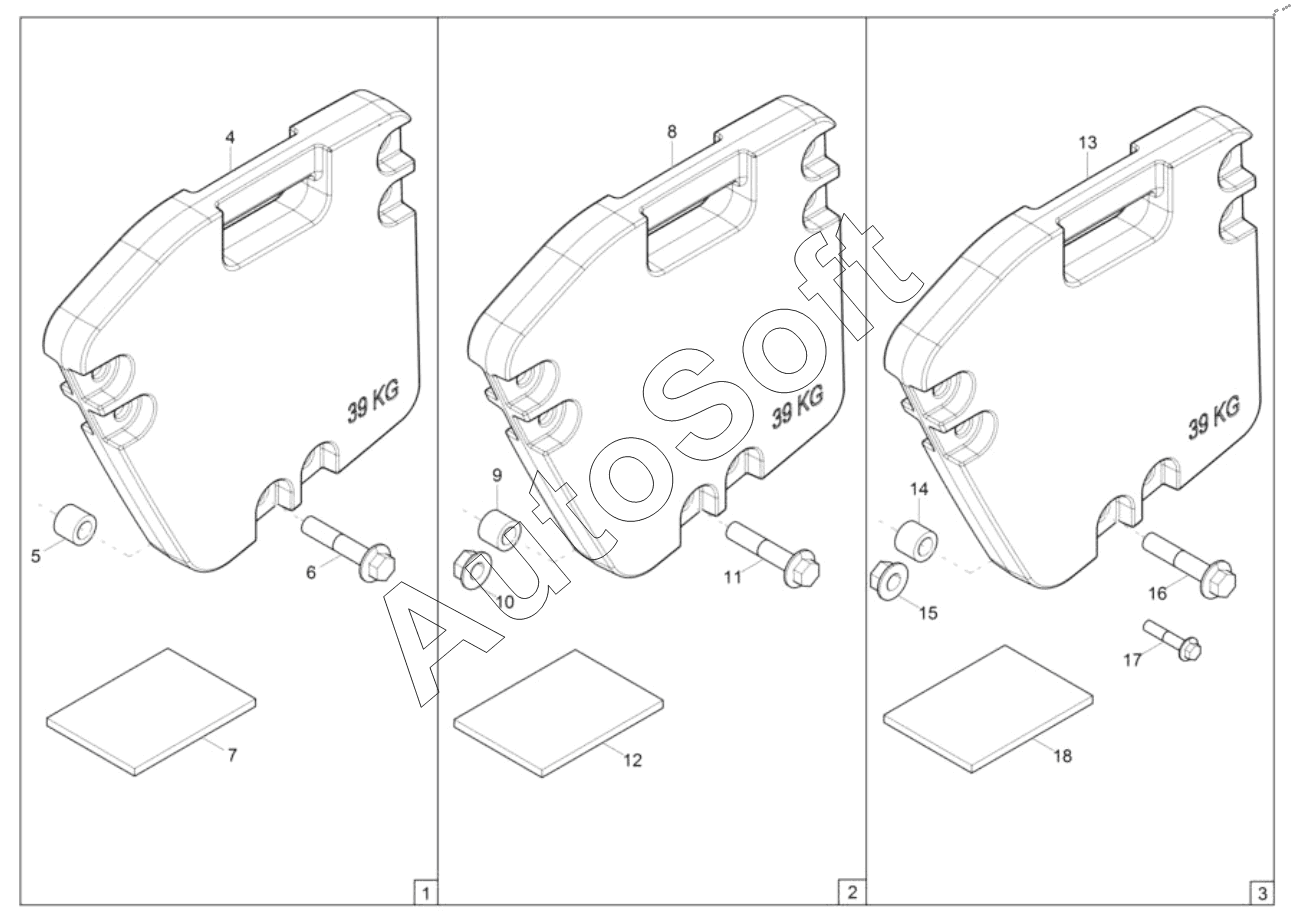 4
39 KG
5
6
7
1

8
39 KG
9
10
11
12
2

13
39 KG
14
15
16
17
18
3

AutoSoft