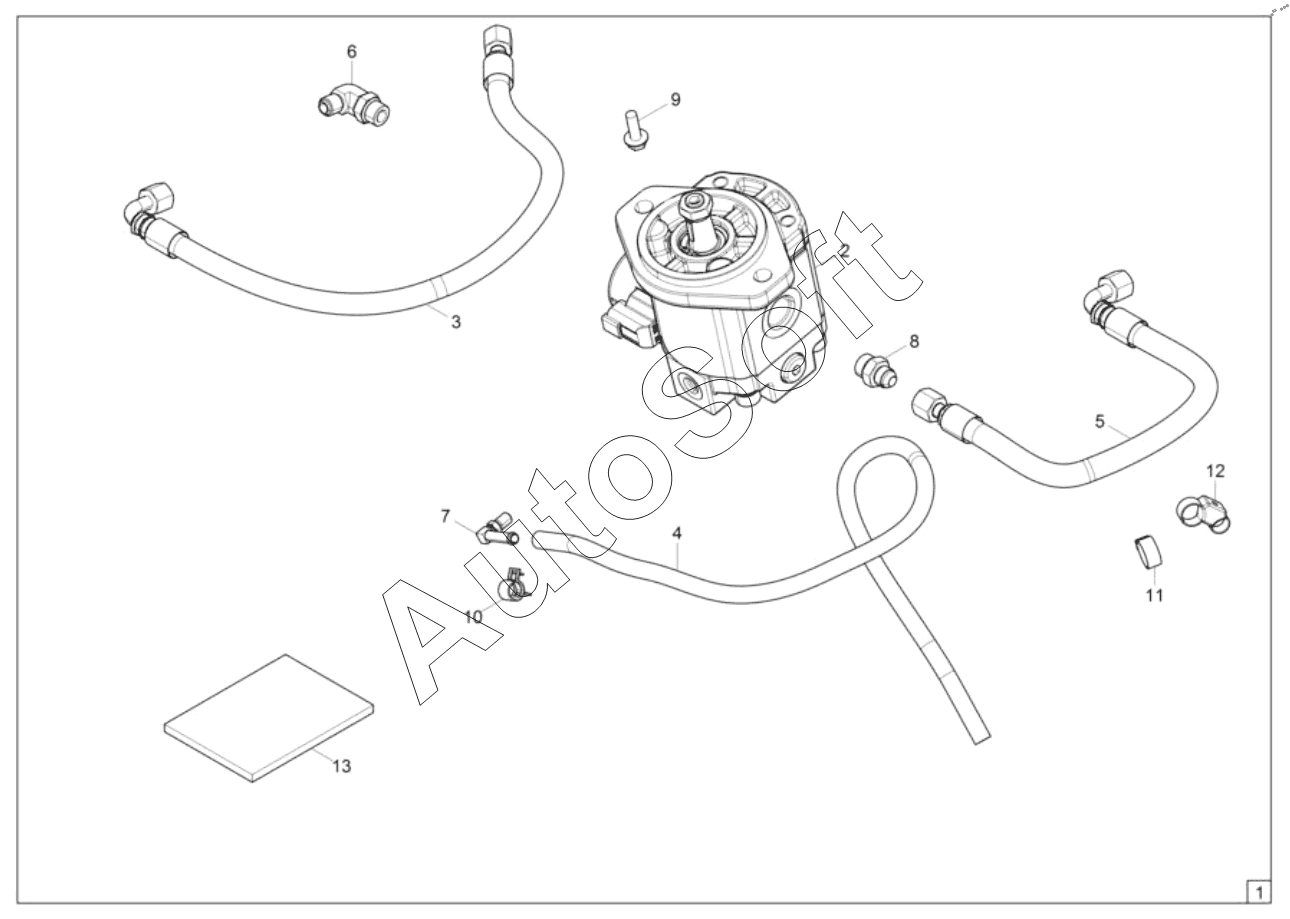 6
9
2
3
8
5
12
7
4
10
11
13
AutoSoft
1