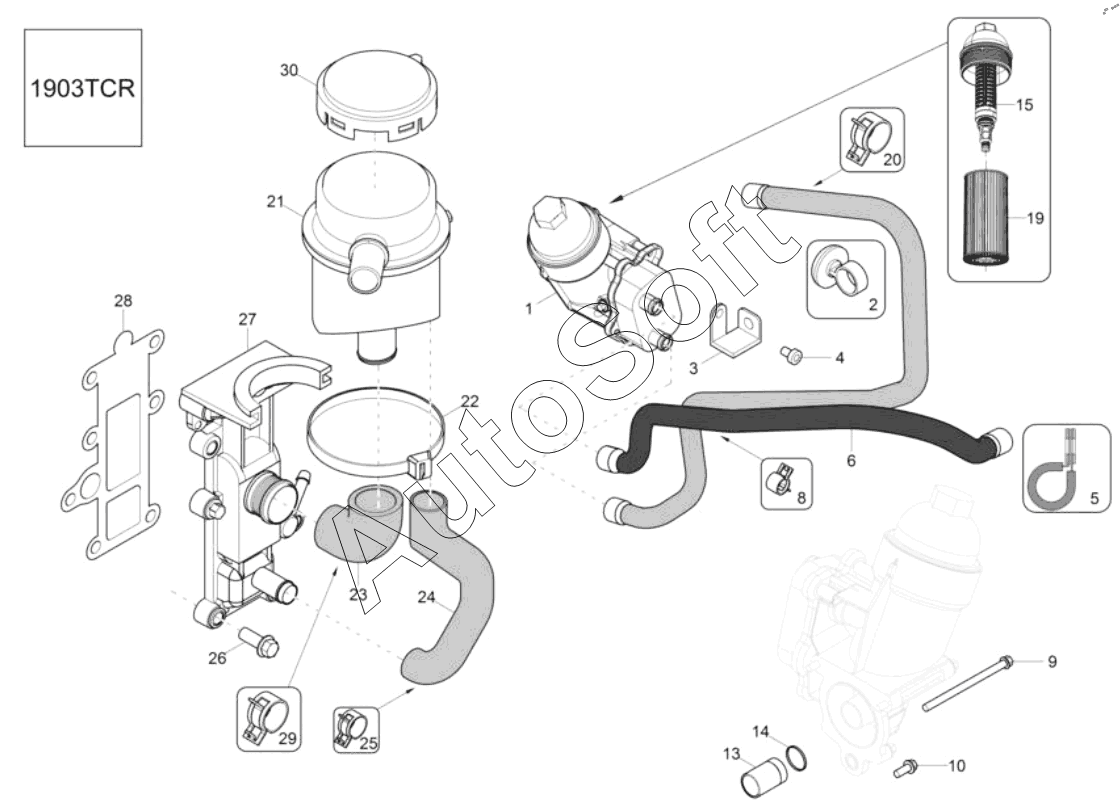 1903TCR

30
21
28
27
22
23
24
26
29
25
1
3
4
2
20
15
19
6
8
5
9
14
13
10

AutoSoft