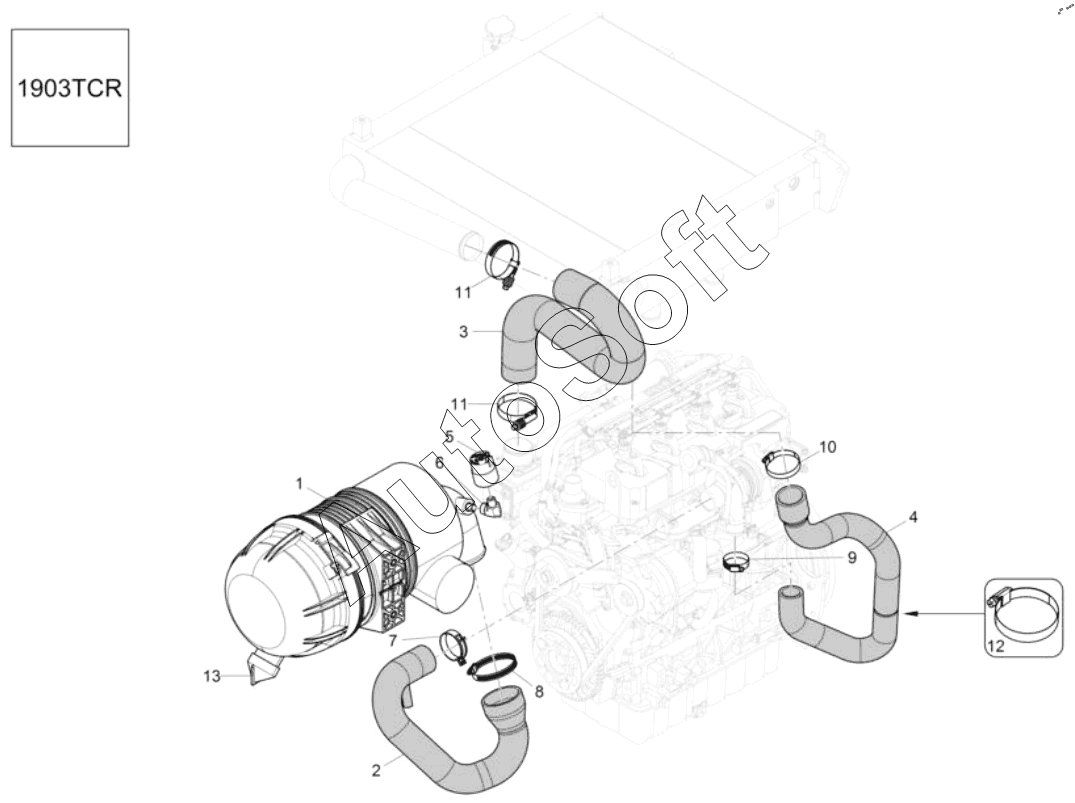 1903TCR

AutoSoft

11
3
11
5
6
1
10
4
9
7
8
13
2
12