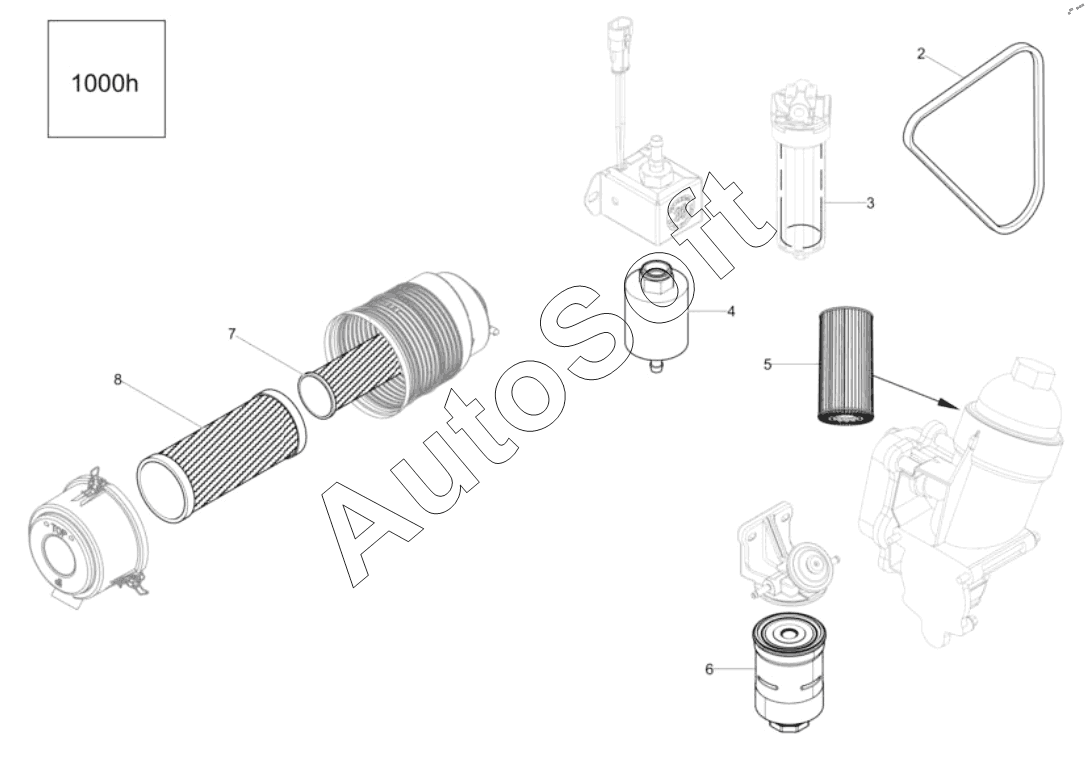 1000h

2

3

4

5

6

7

8

AutoSoft