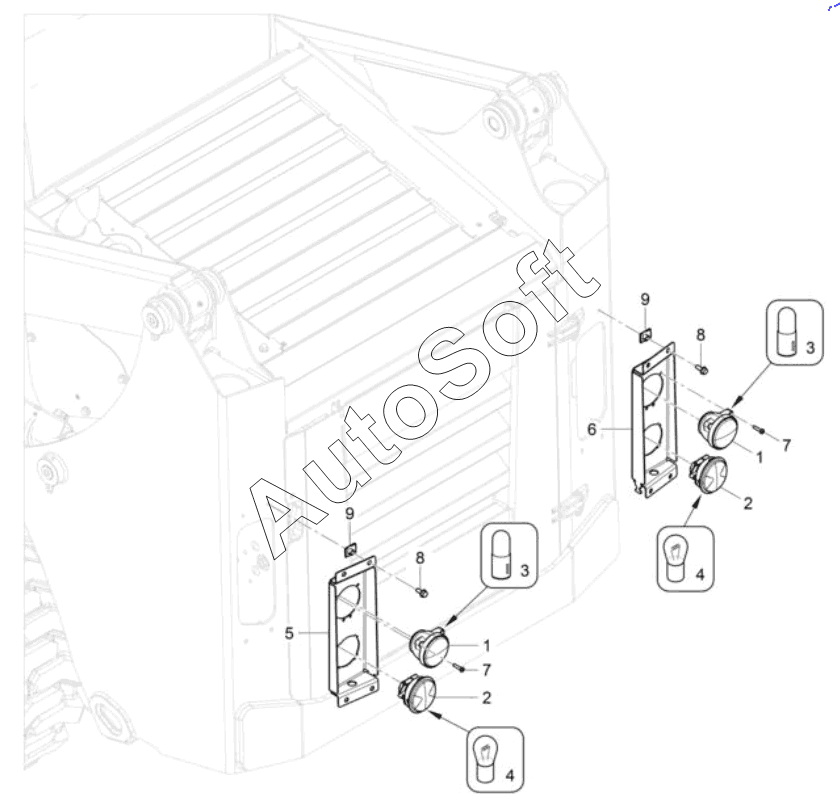 AutoSoft

9
8
3
6
1
7
2
4

9
8
3
5
1
7
2
4