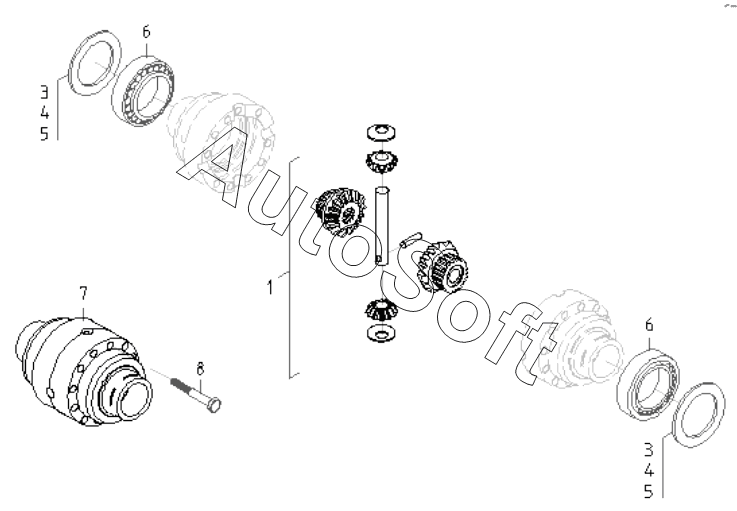 6
3
4
5
AutoSoft
1
7
8
6
3
4
5