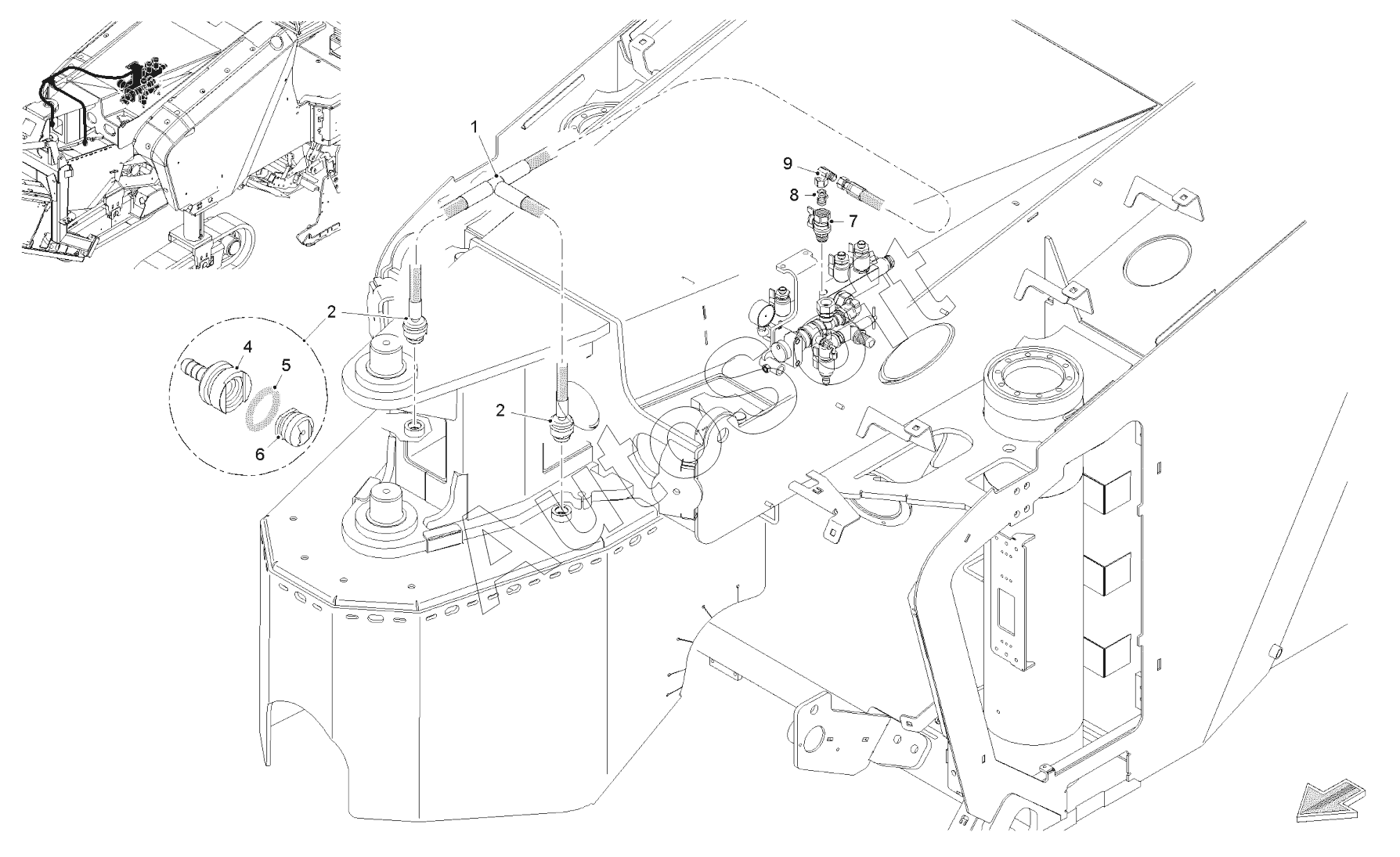 1
9
8
7
2
4
5
6
2
AutoSoft